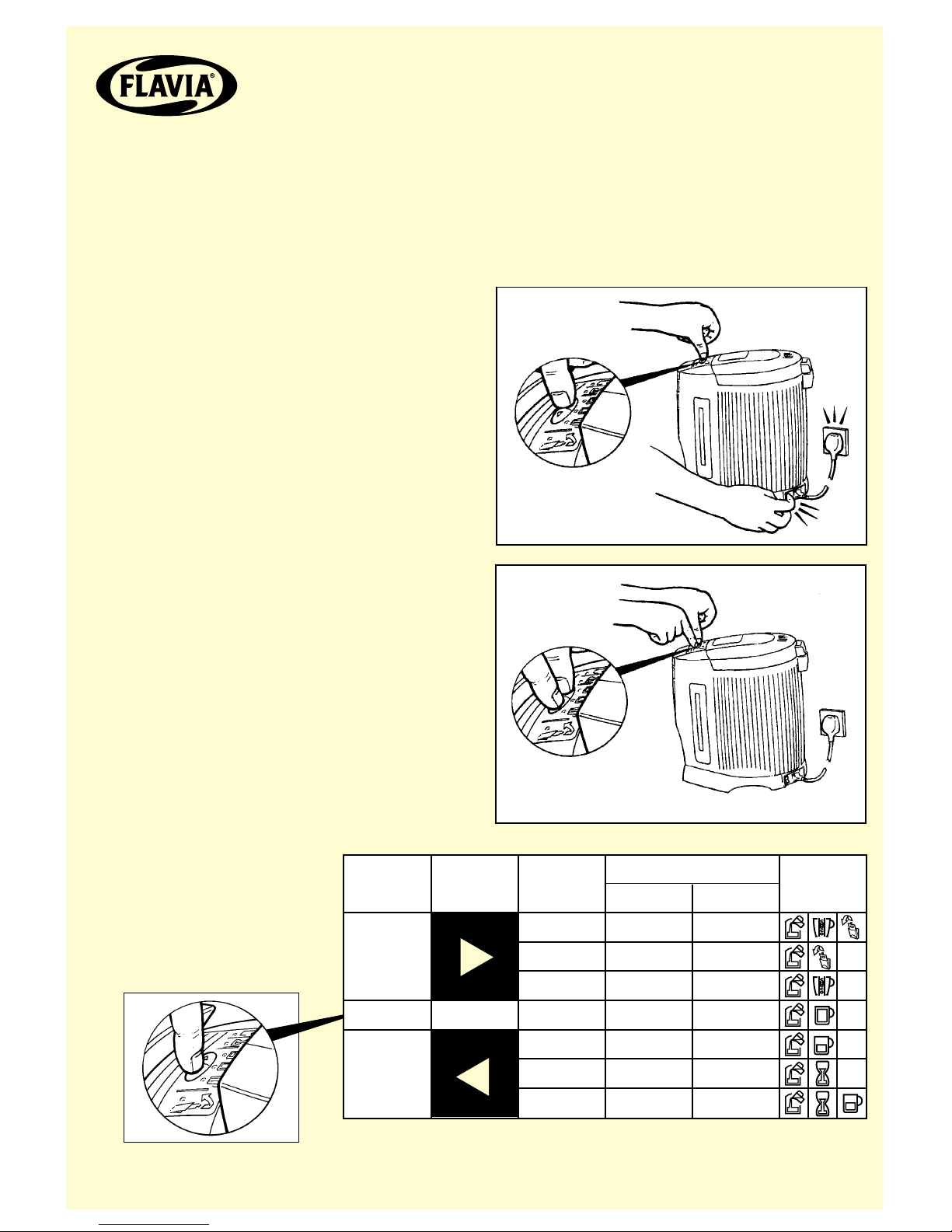 FLAVIA®