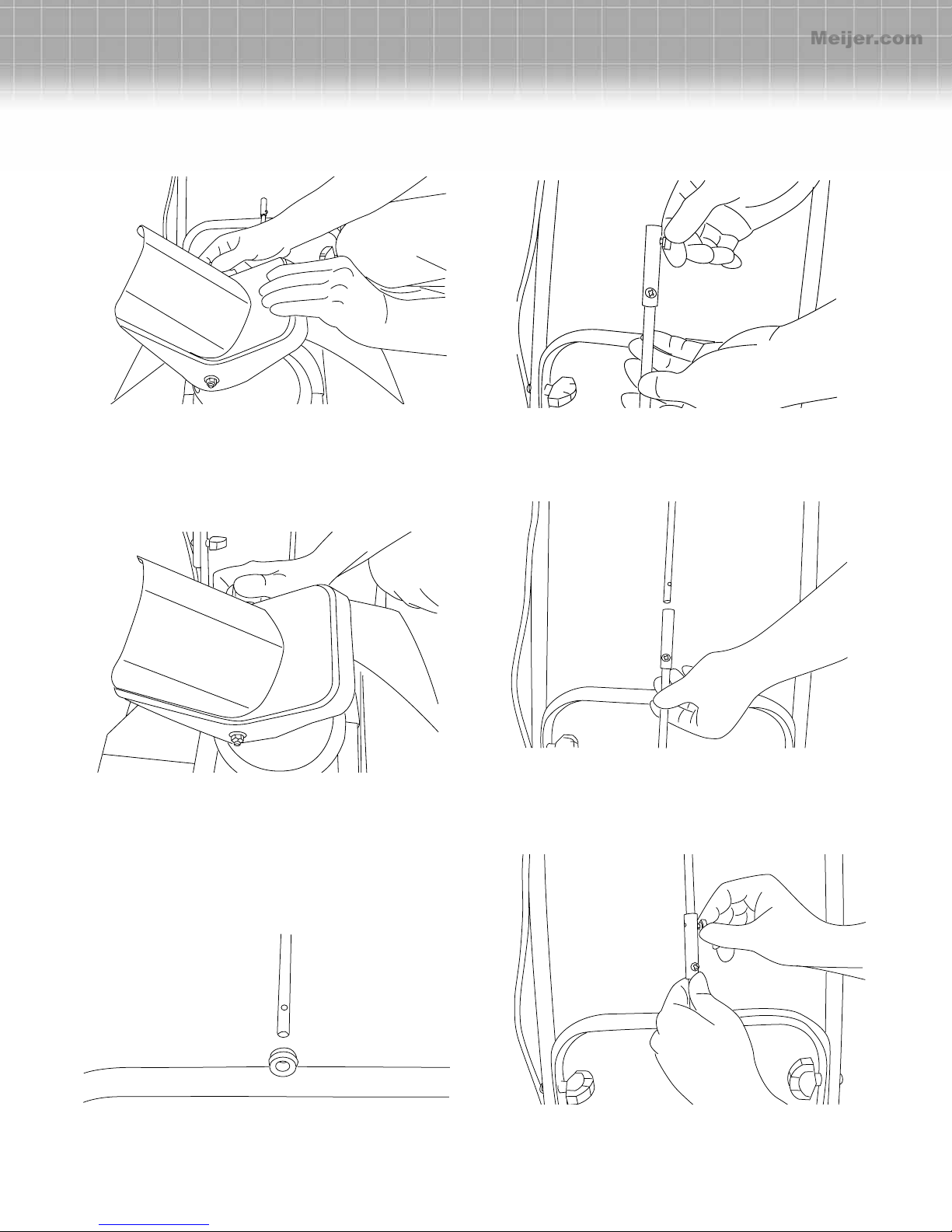 Meijer.com