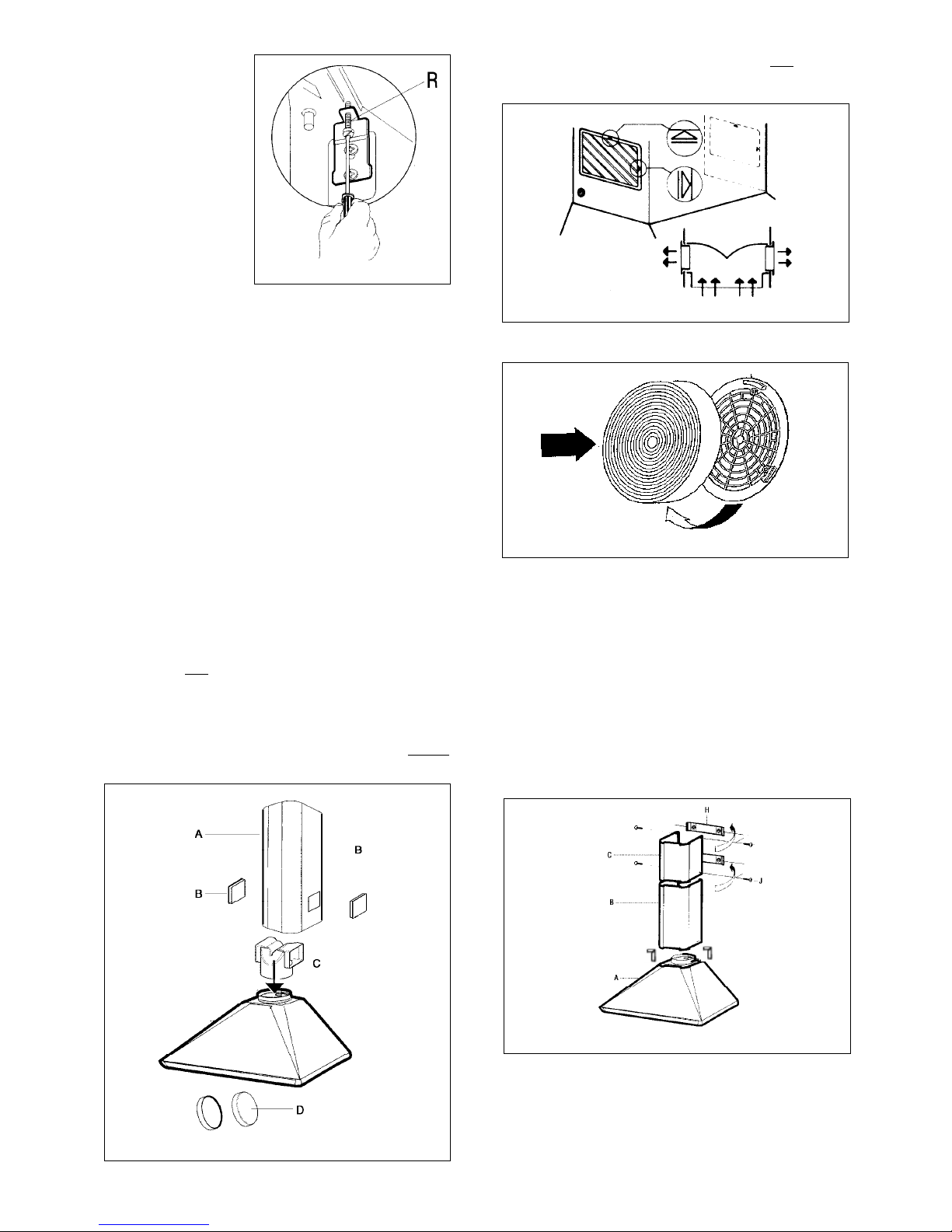 R

A

B

B

C

D

H

C

J

B

A