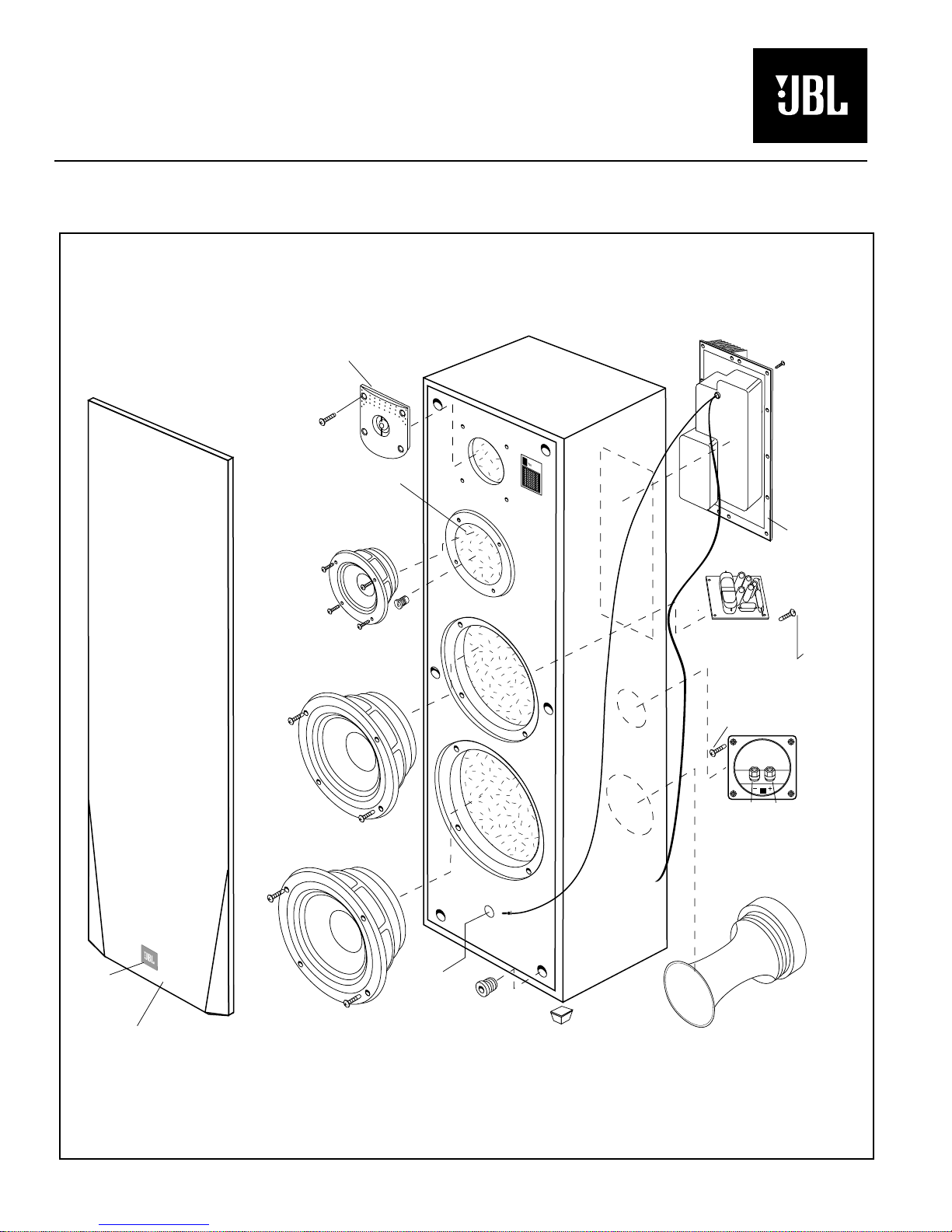 JBL

JBL