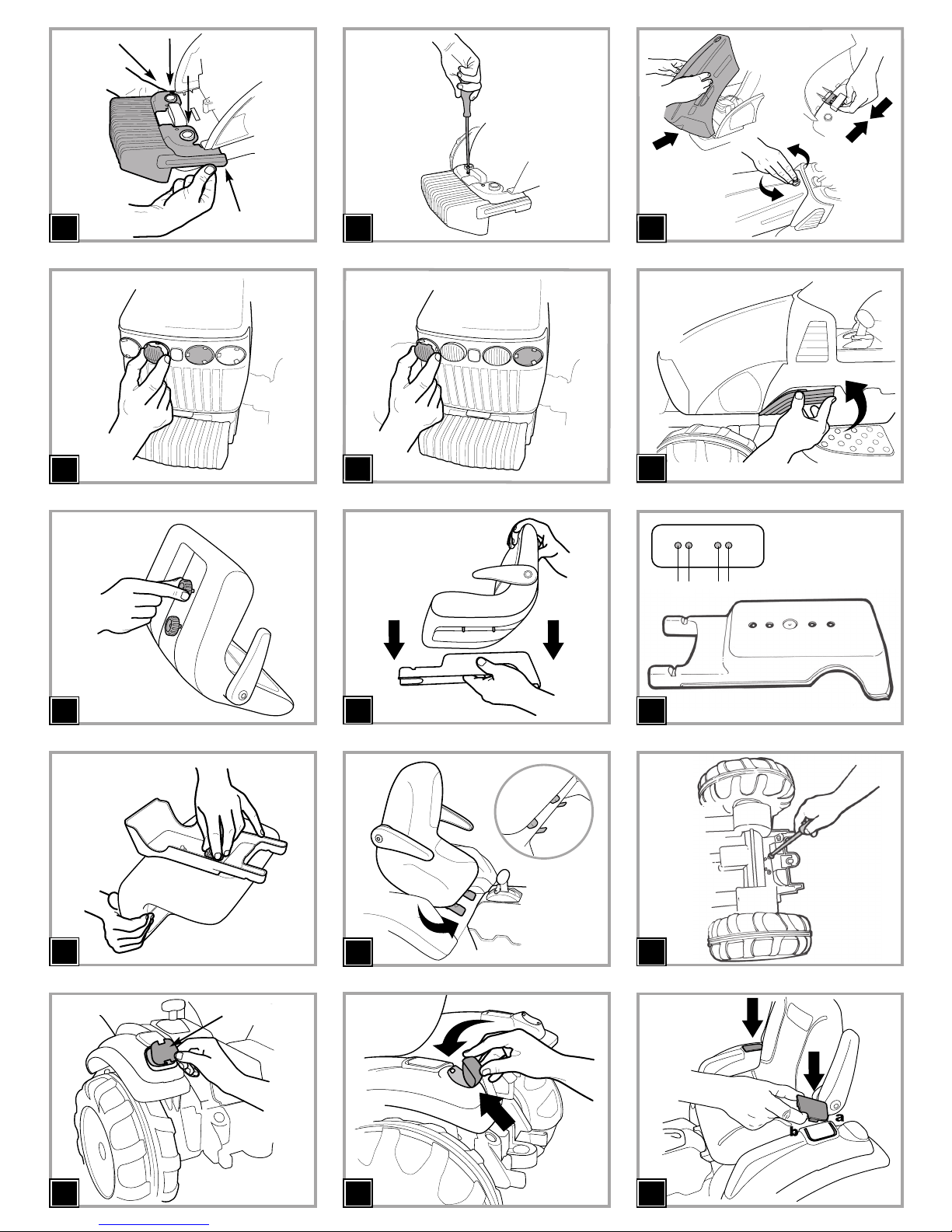 a
b