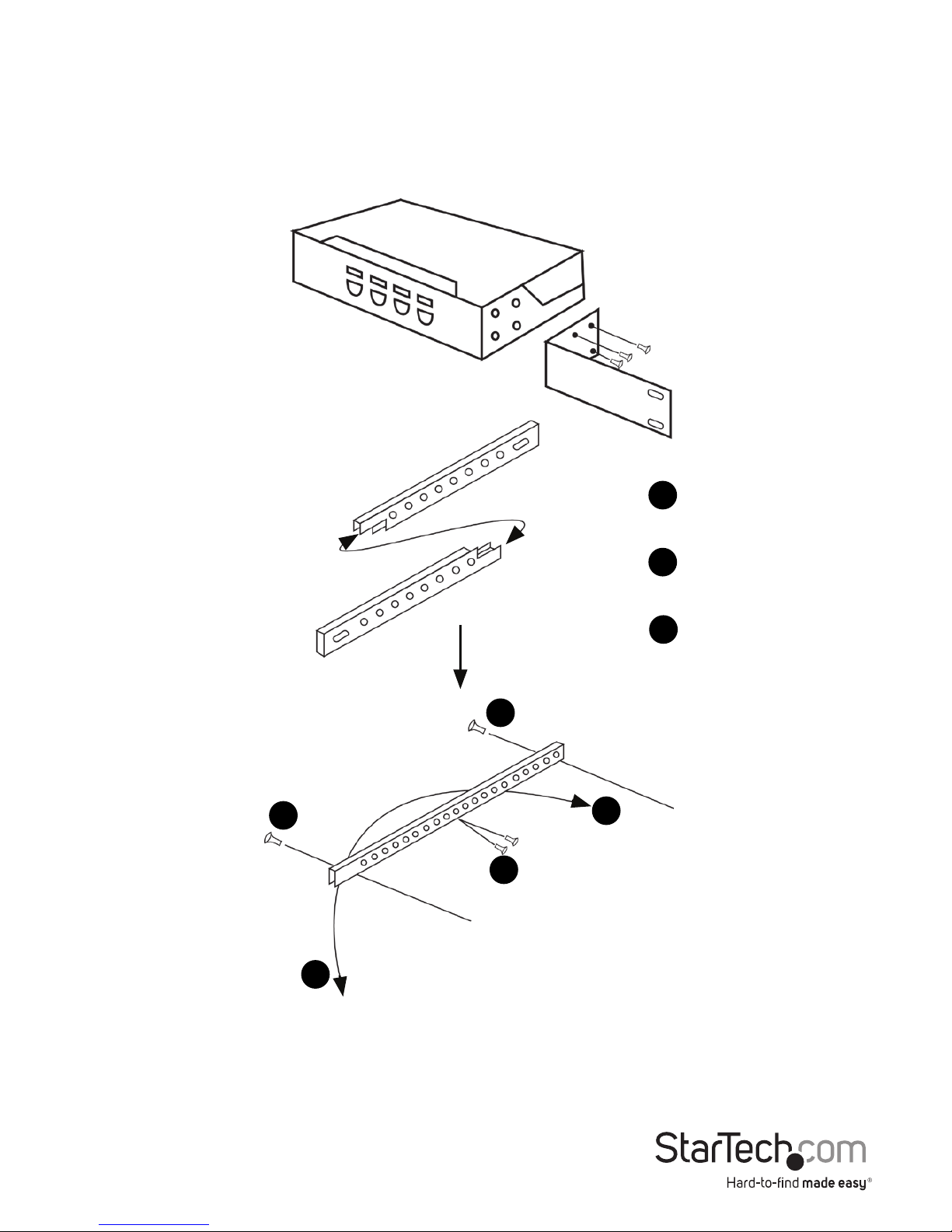 StarTech.com
Hard-to-find made easy®