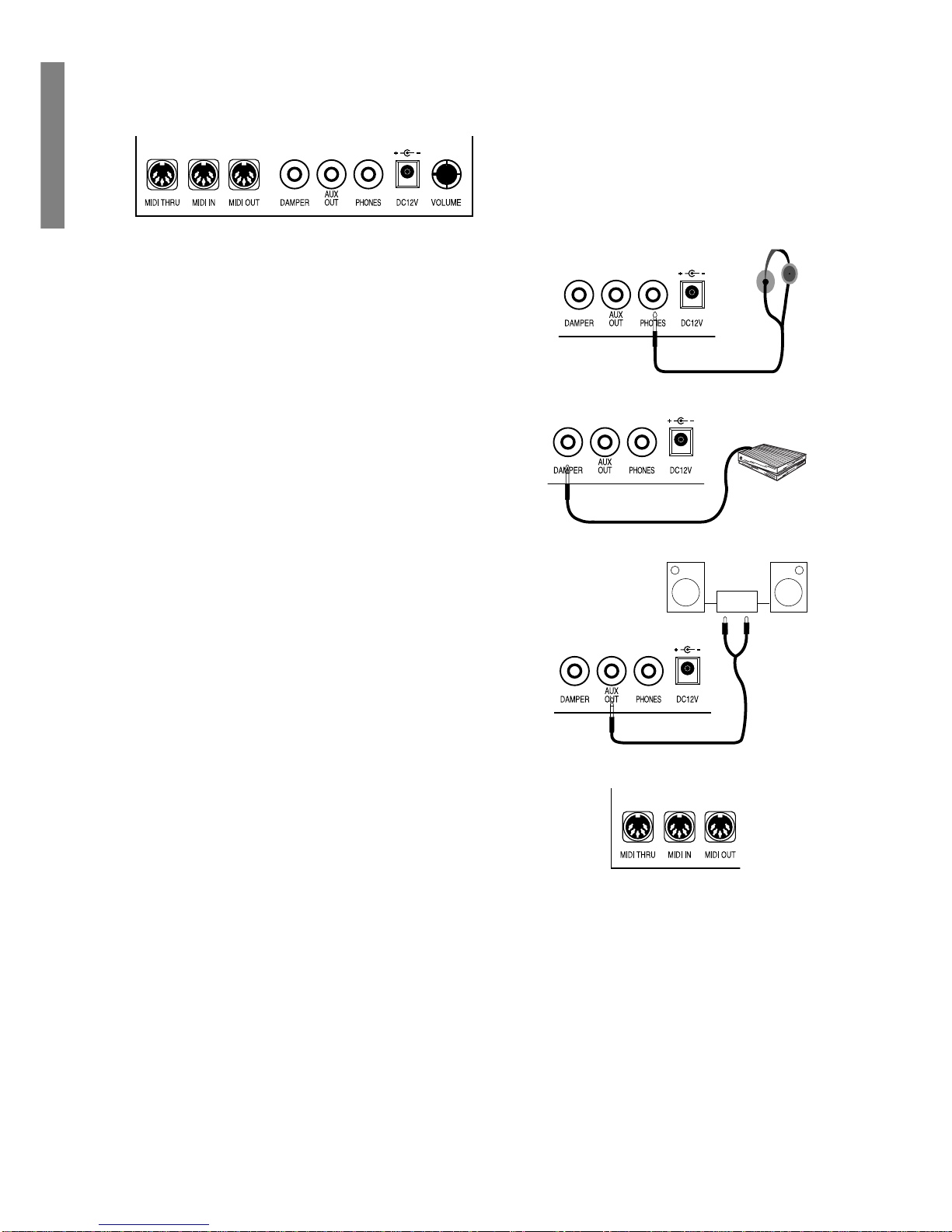 MIDI THRU MIDI IN MIDI OUT DAMPER AUX OUT PHONES DC12V VOLUME

DAMPER AUX OUT PHONES DC12V

DAMPER AUX OUT PHONES DC12V

DAMPER AUX OUT PHONES DC12V

MIDI THRU MIDI IN MIDI OUT