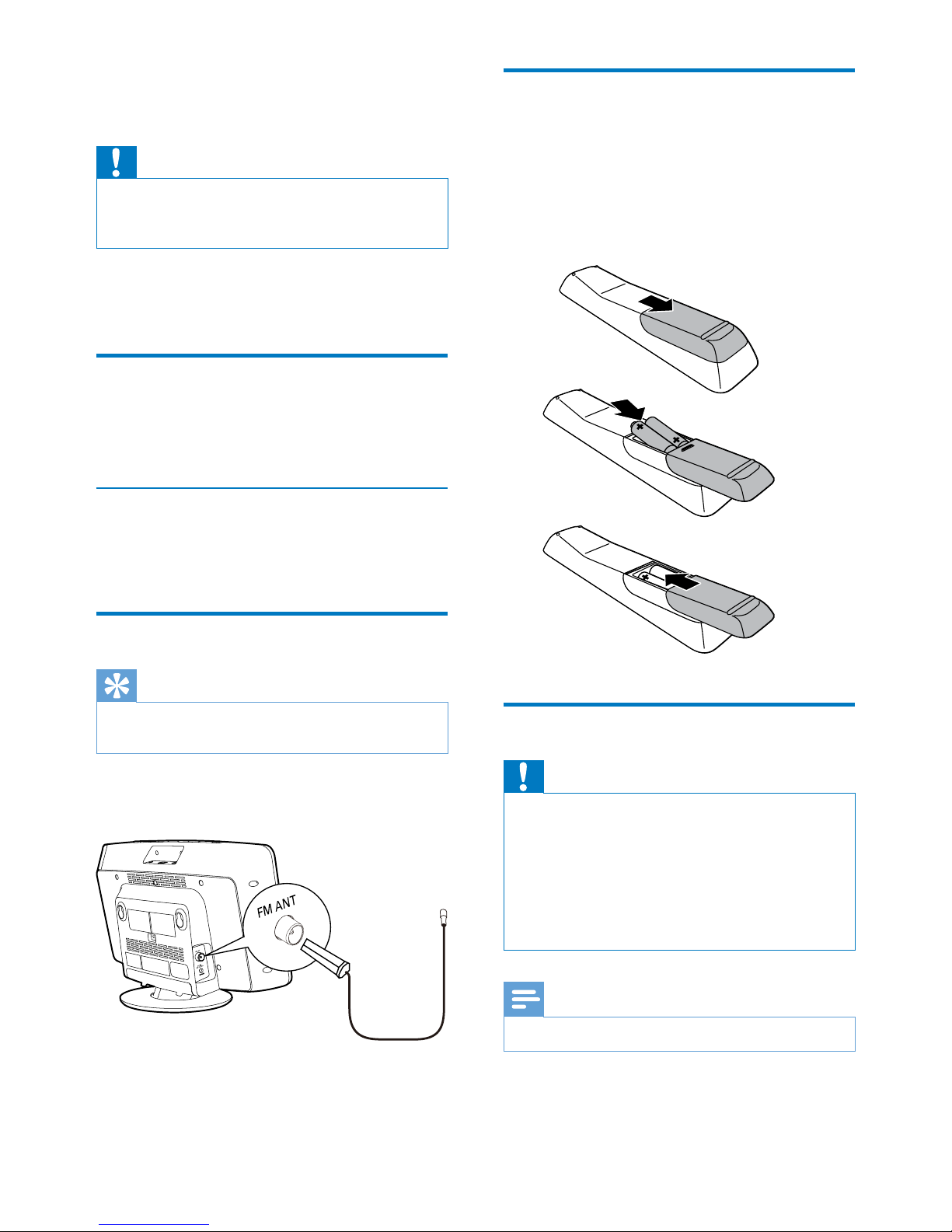 FM ANT