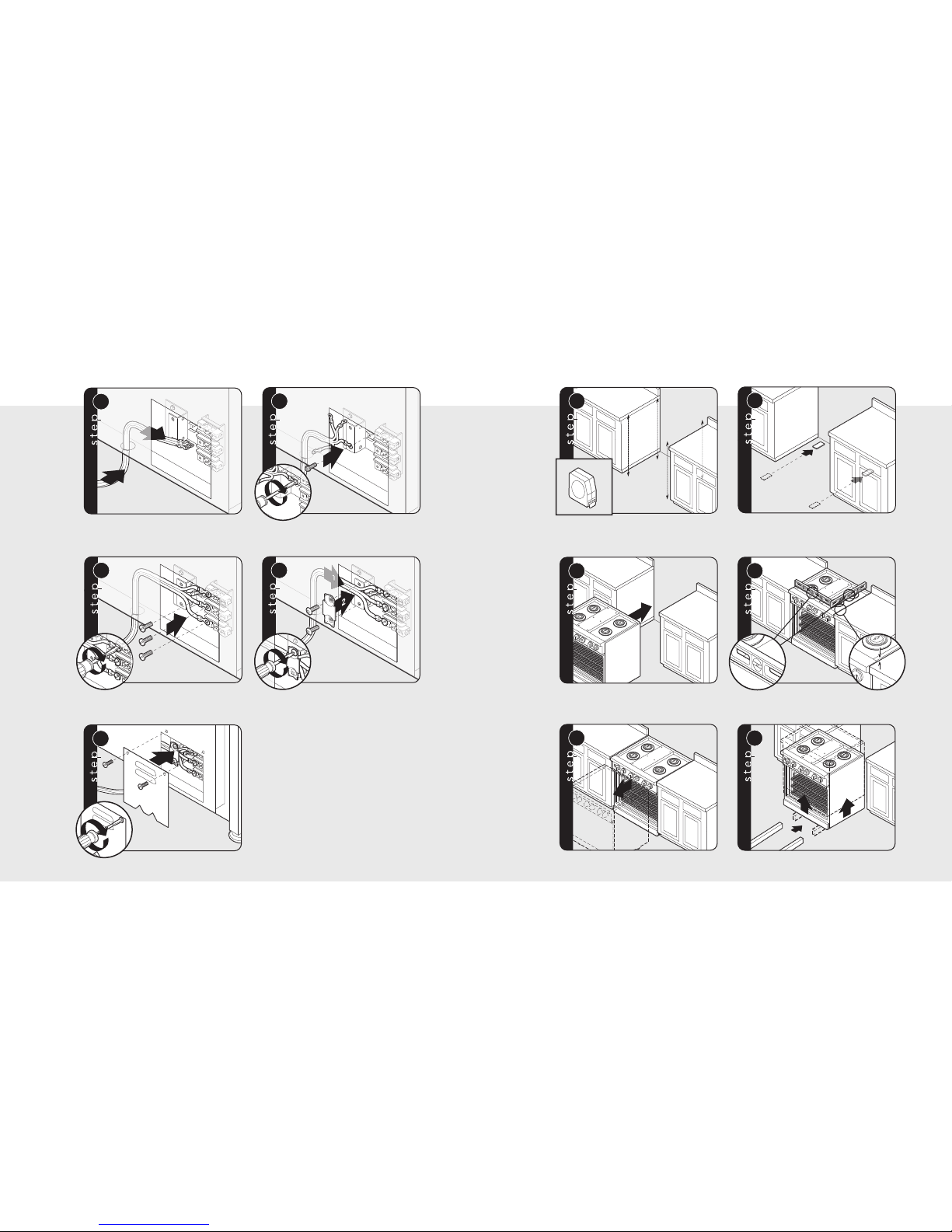 step

step

step

step

step

step

step

step

step

step

step