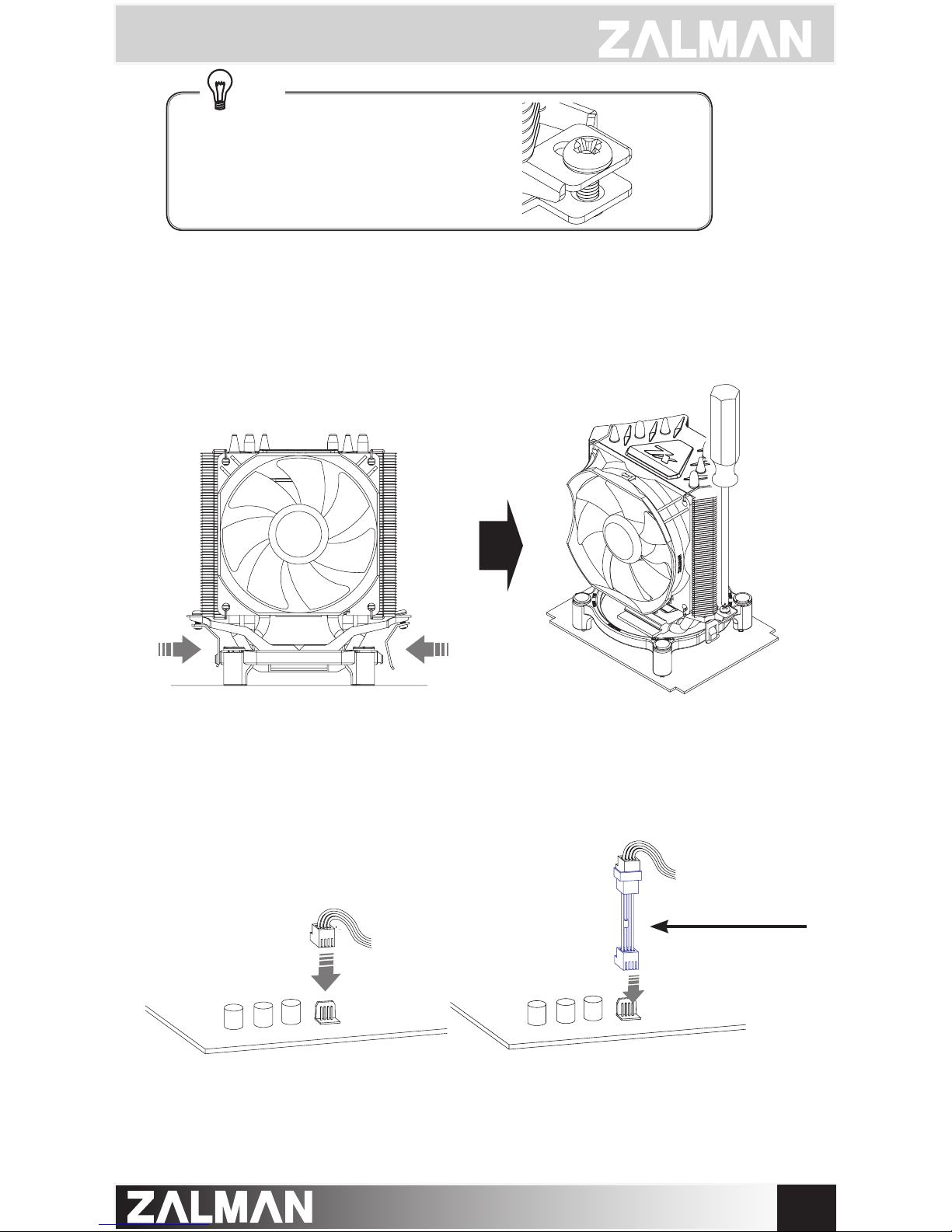 ZALMAN

ZALMAN