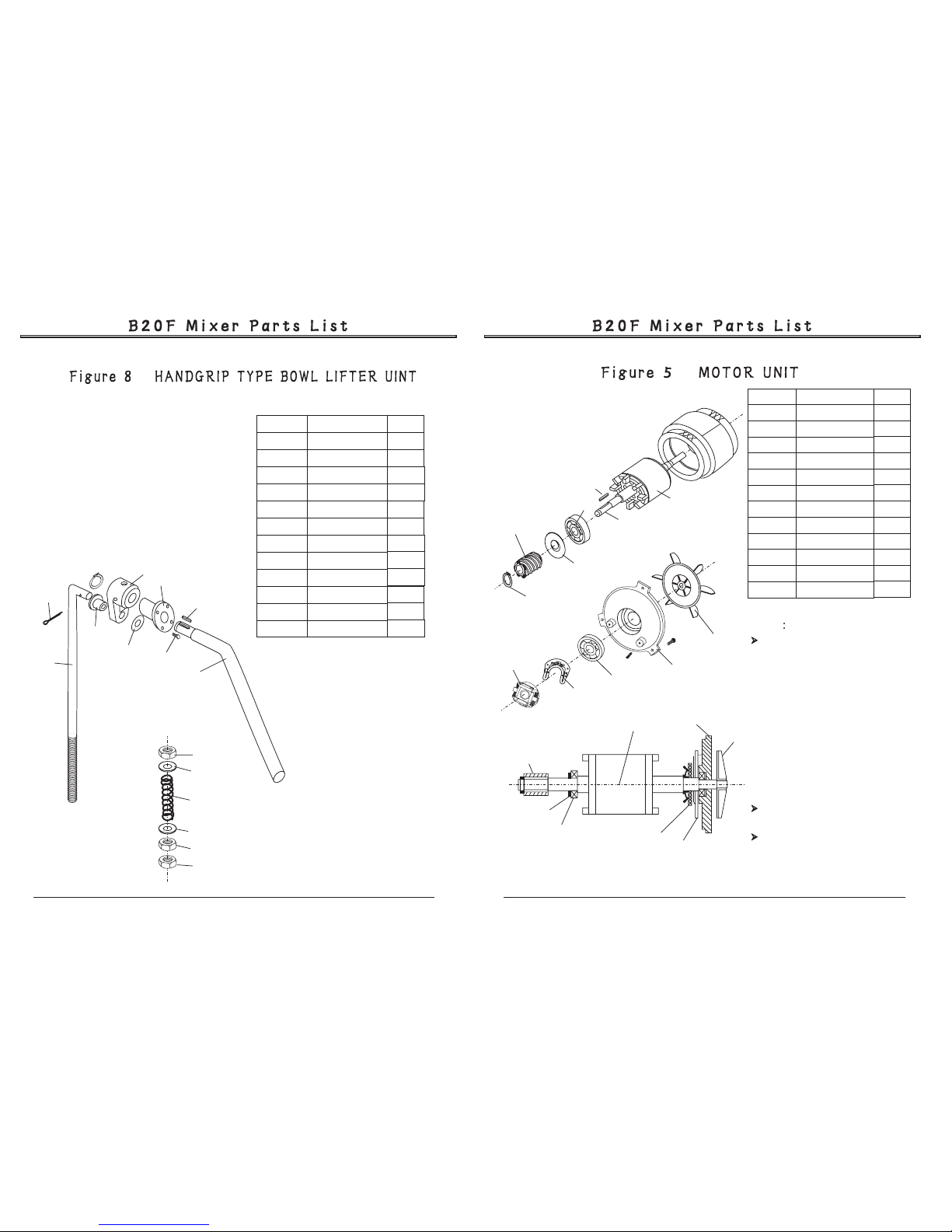 B20F Mixer Parts List

Figure 8 HANDGRIP TYPE BOWL LIFTER UINT

B20F Mixer Parts List

Figure 5 MOTOR UNIT

: