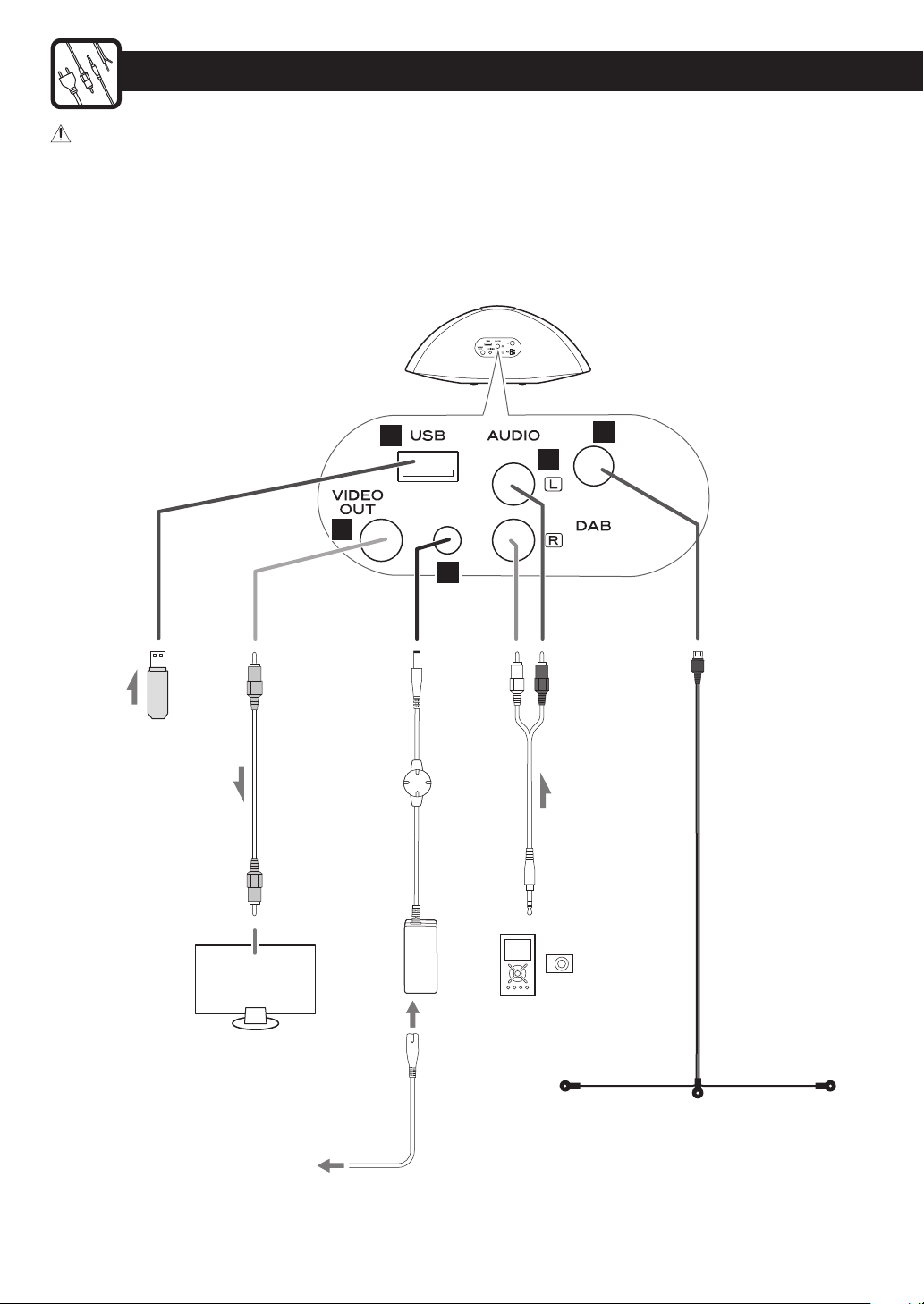 USB

AUDIO

L

VIDEO OUT

R

DAB