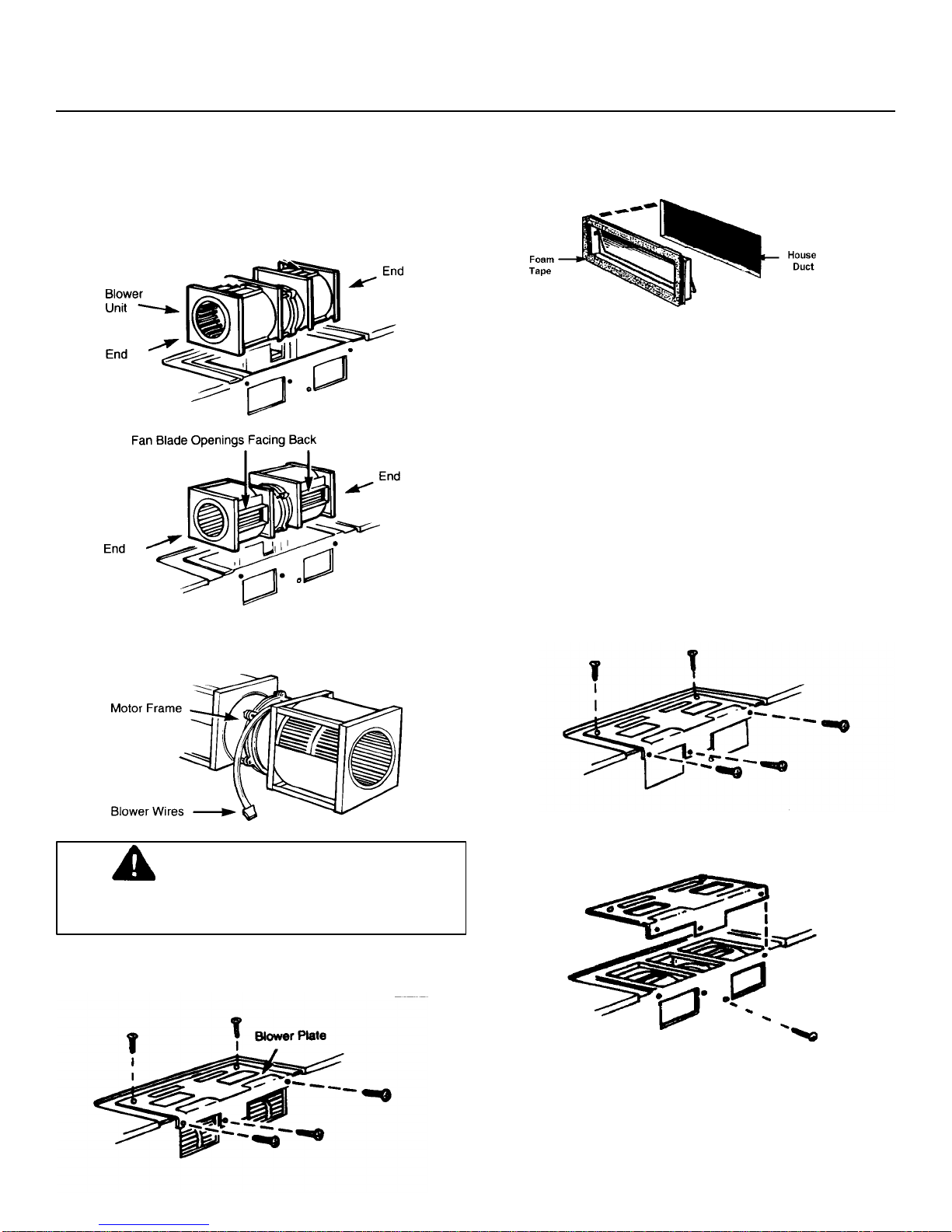 Blower Unit

End

End

Fan Blade Openings Facing Back

End

End

Motor Frame

Blower Wires

Blower Plate

Foam Tape

House Duct