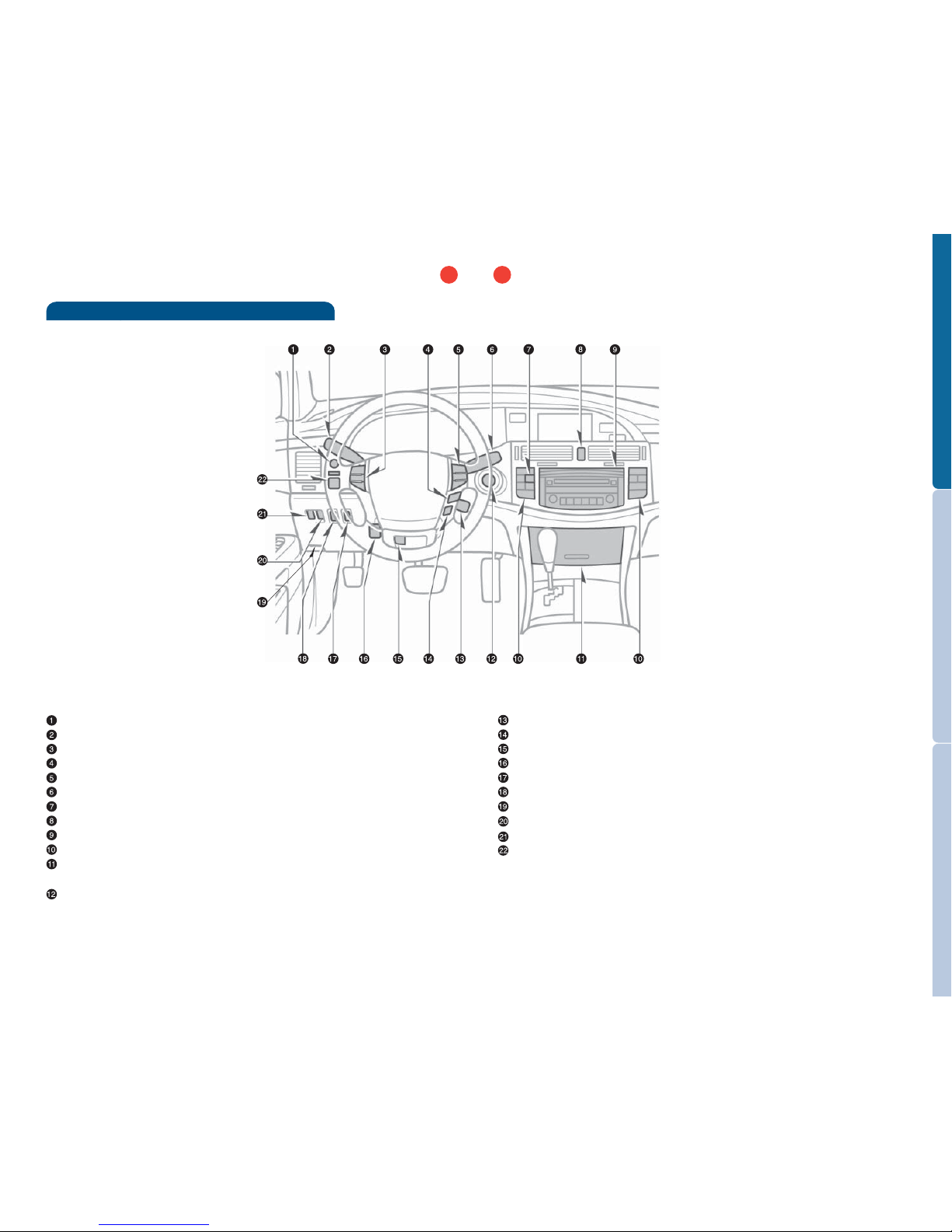 1 2 3 4 5 6 7 8 9

22

21

20

19

18 17 16 15 14 13 12 10 11 10

1
2
3
4
5
6
7
8
9
10
11

12

13
14
15
16
17
18
19
20
21
22