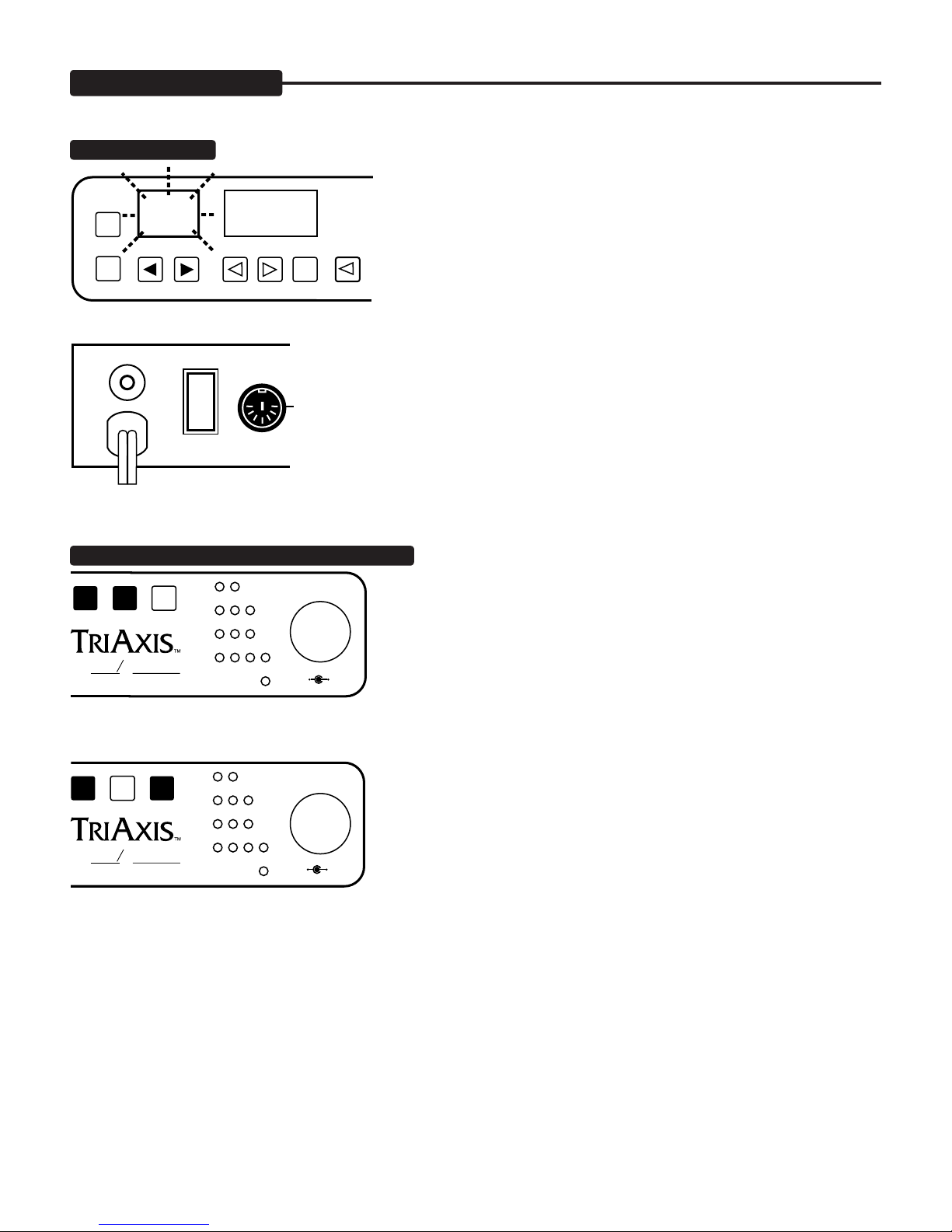 TRIAXIS™

TRIAXIS™