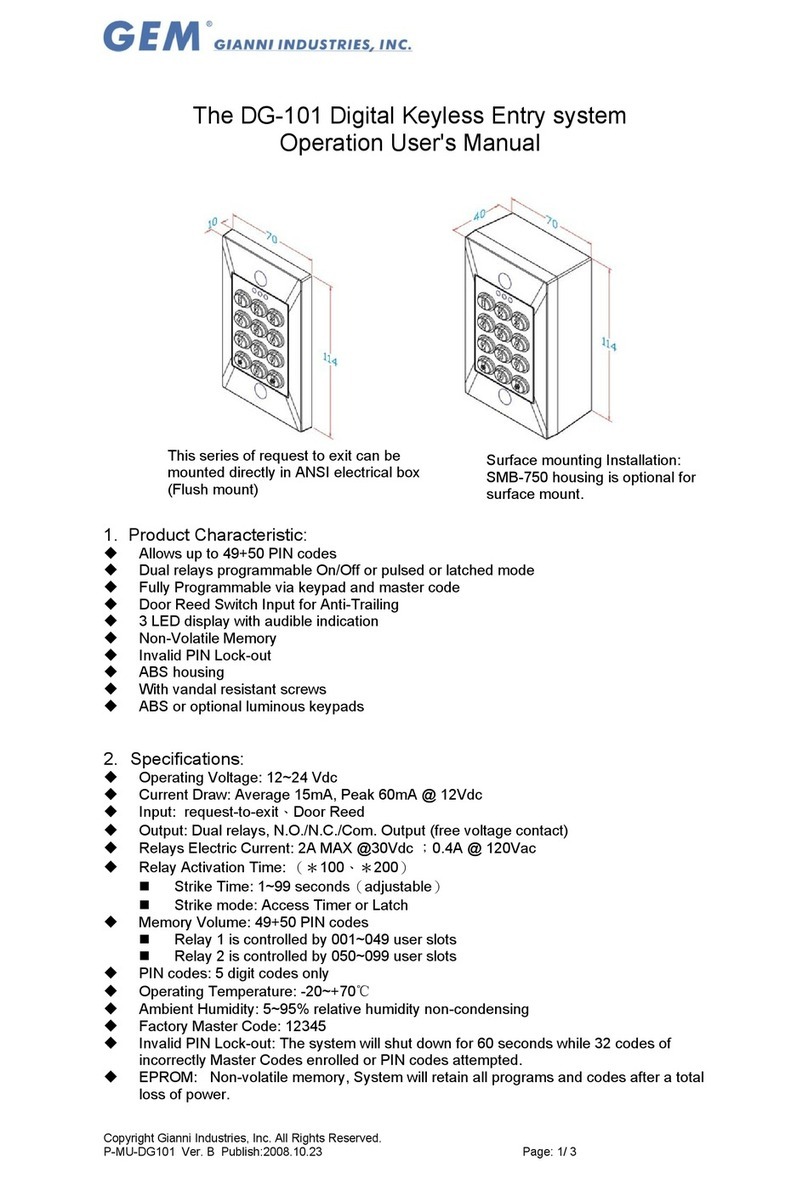 GEM® GIANNI INDUSTRIES, INC.

The DG-101 Digital Keyless Entry system
Operation User's Manual

10
70
114

40
70
114

This series of request to exit can be mounted directly in ANSI electrical box (Flush mount)

Surface mounting Installation: SMB-750 housing is optional for surface mount.

1. Product Characteristic:
◆ Allows up to 49+50 PIN codes
◆ Dual relays programmable On/Off or pulsed or latched mode
◆ Fully Programmable via keypad and master code
◆ Door Reed Switch Input for Anti-Trailing
◆ 3 LED display with audible indication
◆ Non-Volatile Memory
◆ Invalid PIN Lock-out
◆ ABS housing
◆ With vandal resistant screws
◆ ABS or optional luminous keypads

2. Specifications:
◆ Operating Voltage: 12~24 Vdc
◆ Current Draw: Average 15mA, Peak 60mA @ 12Vdc
◆ Input: request-to-exit、Door Reed
◆ Output: Dual relays, N.O./N.C./Com. Output (free voltage contact)
◆ Relays Electric Current: 2A MAX @30Vdc ；0.4A @ 120Vac
◆ Relay Activation Time: （＊100、＊200）
■ Strike Time: 1~99 seconds（adjustable）
■ Strike mode: Access Timer or Latch
◆ Memory Volume: 49+50 PIN codes
■ Relay 1 is controlled by 001~049 user slots
■ Relay 2 is controlled by 050~099 user slots
◆ PIN codes: 5 digit codes only
◆ Operating Temperature: -20~+70℃
◆ Ambient Humidity: 5~95% relative humidity non-condensing
◆ Factory Master Code: 12345
◆ Invalid PIN Lock-out: The system will shut down for 60 seconds while 32 codes of incorrectly Master Codes enrolled or PIN codes attempted.
◆ EPROM: Non-volatile memory, System will retain all programs and codes after a total loss of power.

Copyright Gianni Industries, Inc. All Rights Reserved.
P-MU-DG101 Ver. B Publish:2008.10.23 Page: 1/ 3