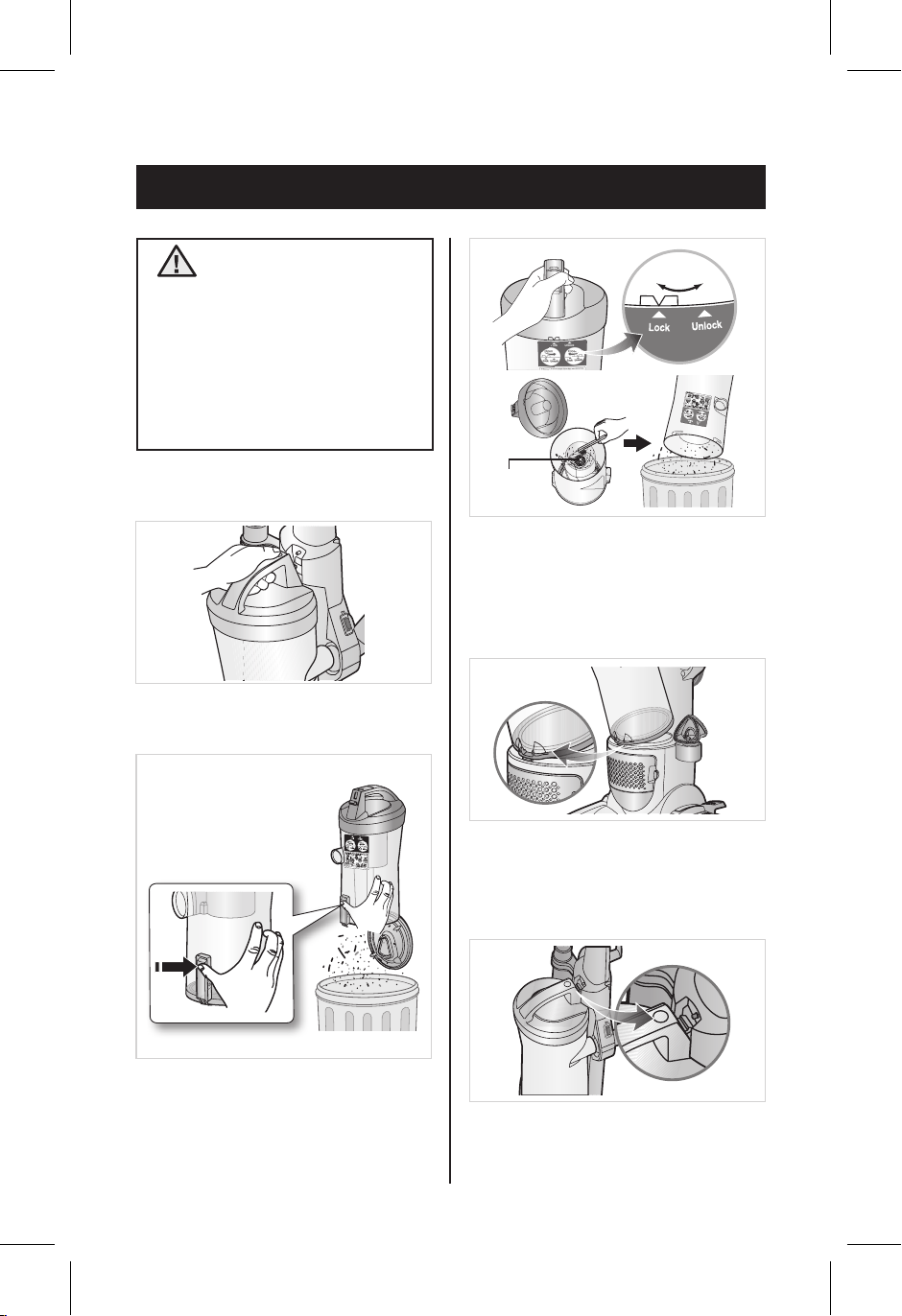 Lock

Unlock