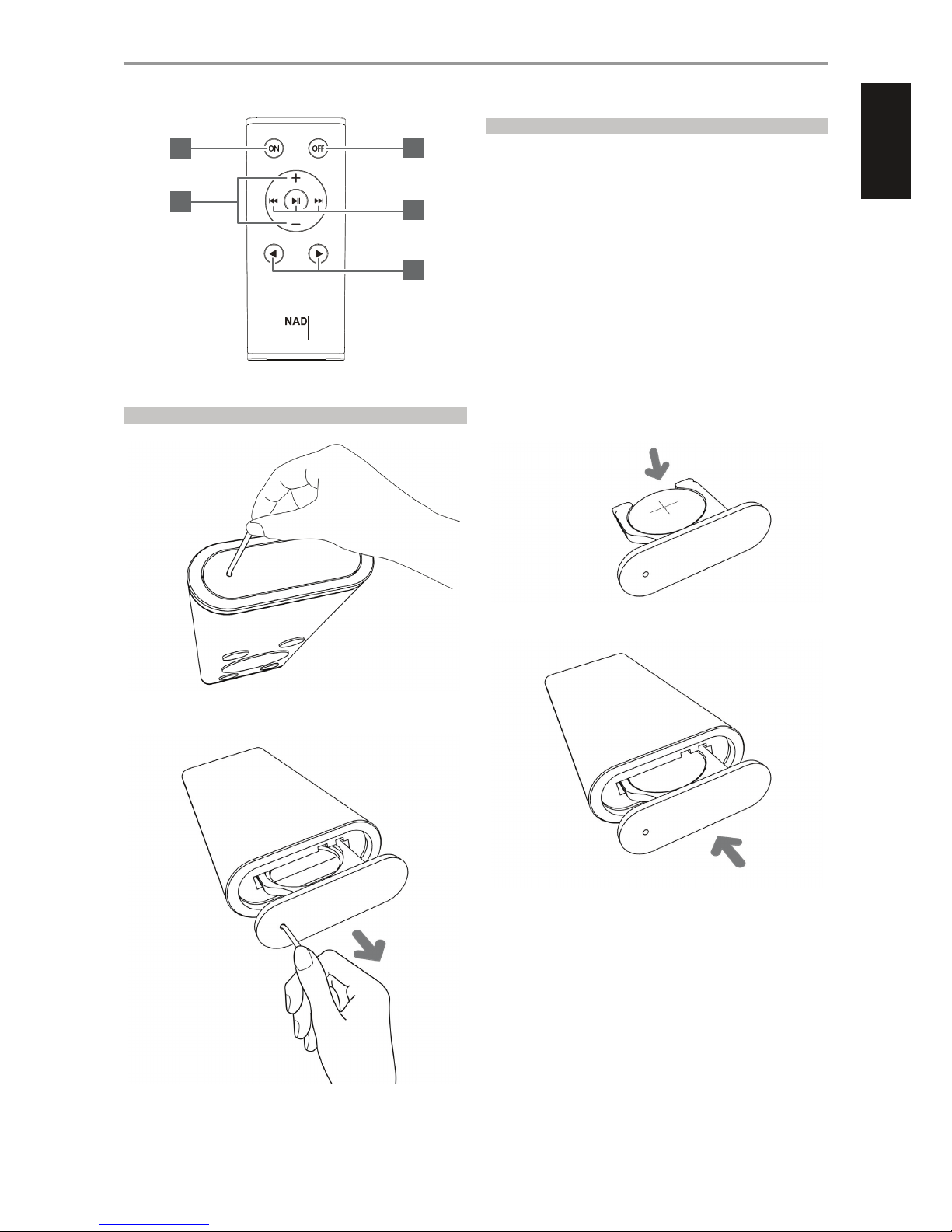 ON
OFF
+
−
NAD