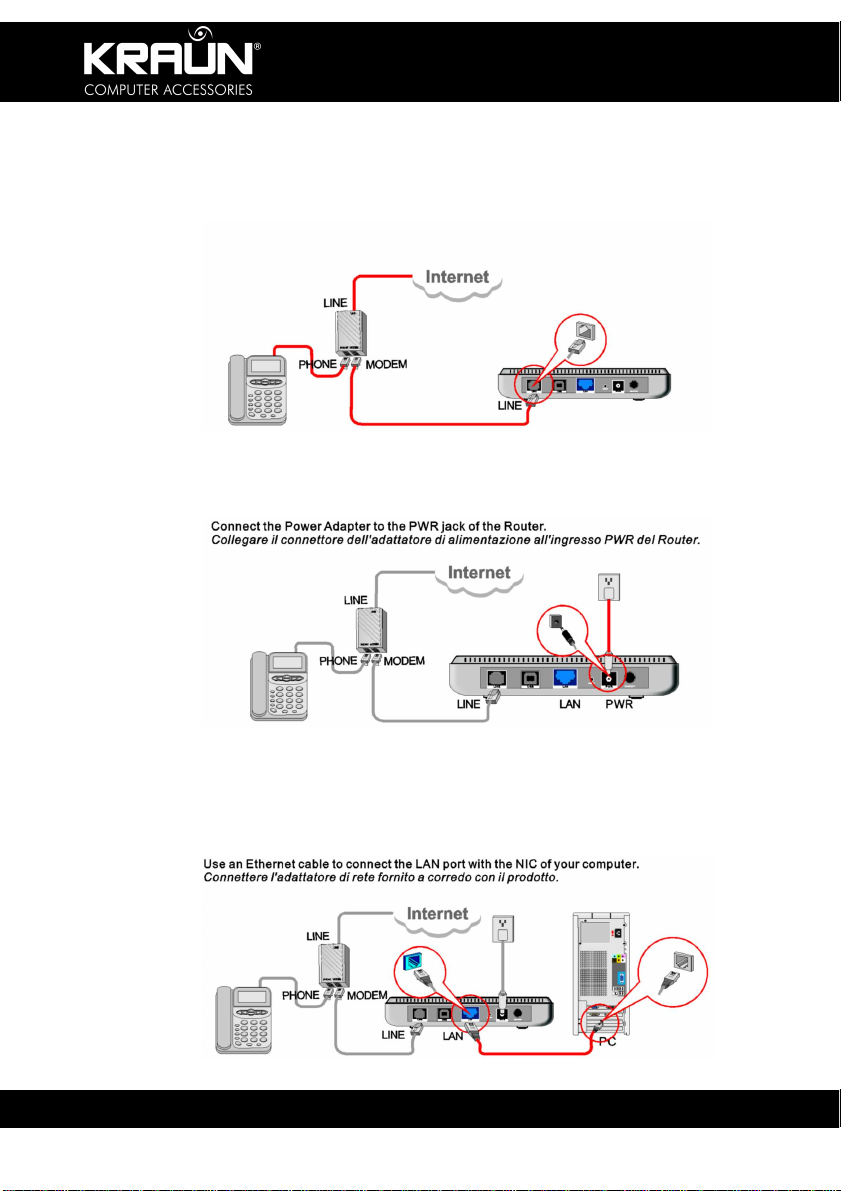 KRAUN®
COMPUTER ACCESSORIES

Internet
LINE
PHONE
MODEM
LINE

Connect the Power Adapter to the PWR jack of the Router.
Collegare il connettore dell'adattatore di alimentazione all'ingresso PWR del Router.

Internet
LINE
PHONE
MODEM
LINE
LAN
PWR

Use an Ethernet cable to connect the LAN port with the NIC of your computer.
Connettere l'adattatore di rete fornito a corredo con il prodotto.

Internet
LINE
PHONE
MODEM
LINE
LAN
PC