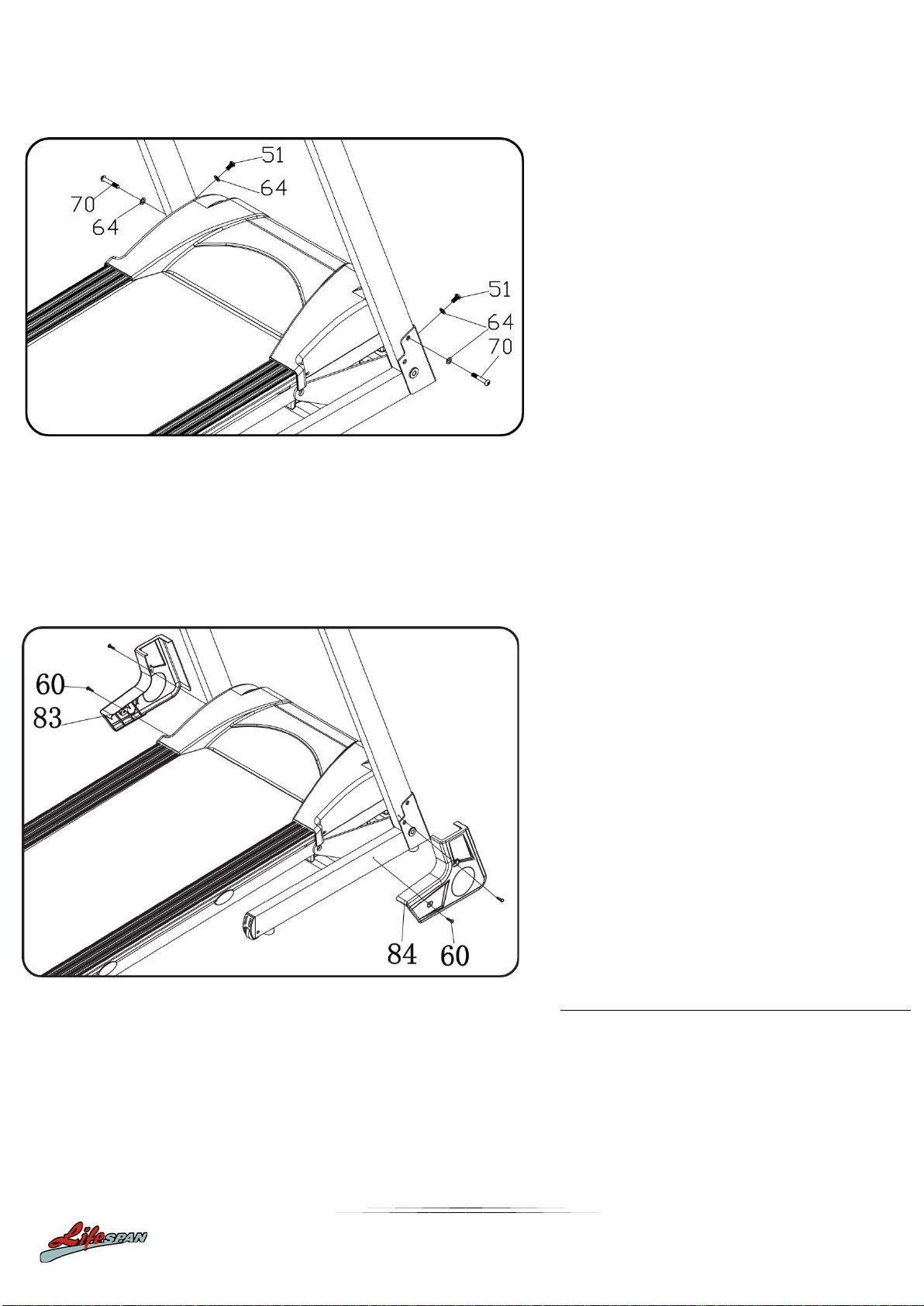 51
64
70
64
51
64
70

60
83
84
60

LifeSPAN