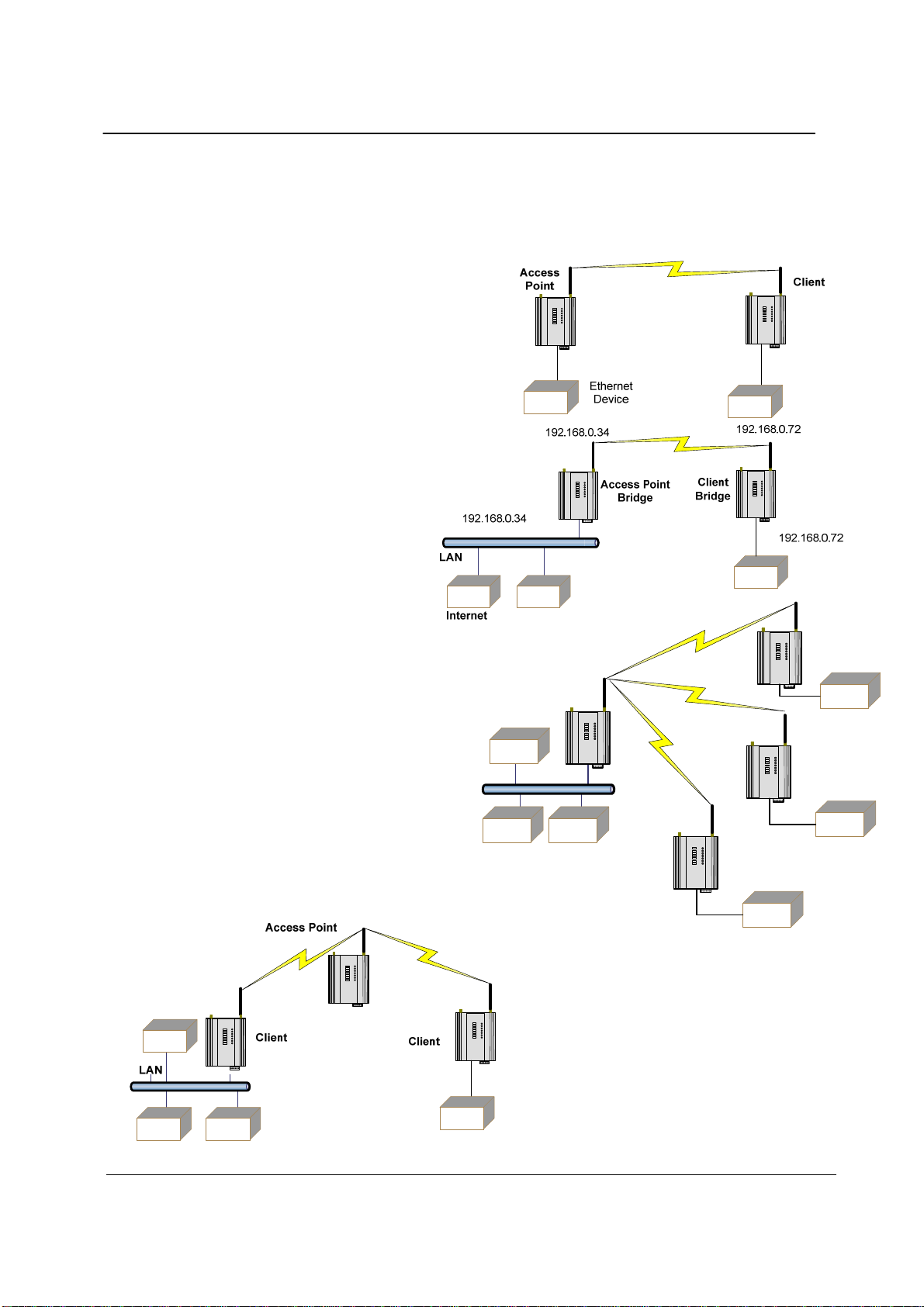 Access Point

Client

Ethernet Device

192.168.0.34

192.168.0.72

Access Point Bridge

Client Bridge

192.168.0.34

192.168.0.72

LAN

Internet

Access Point

Client

Client

LAN