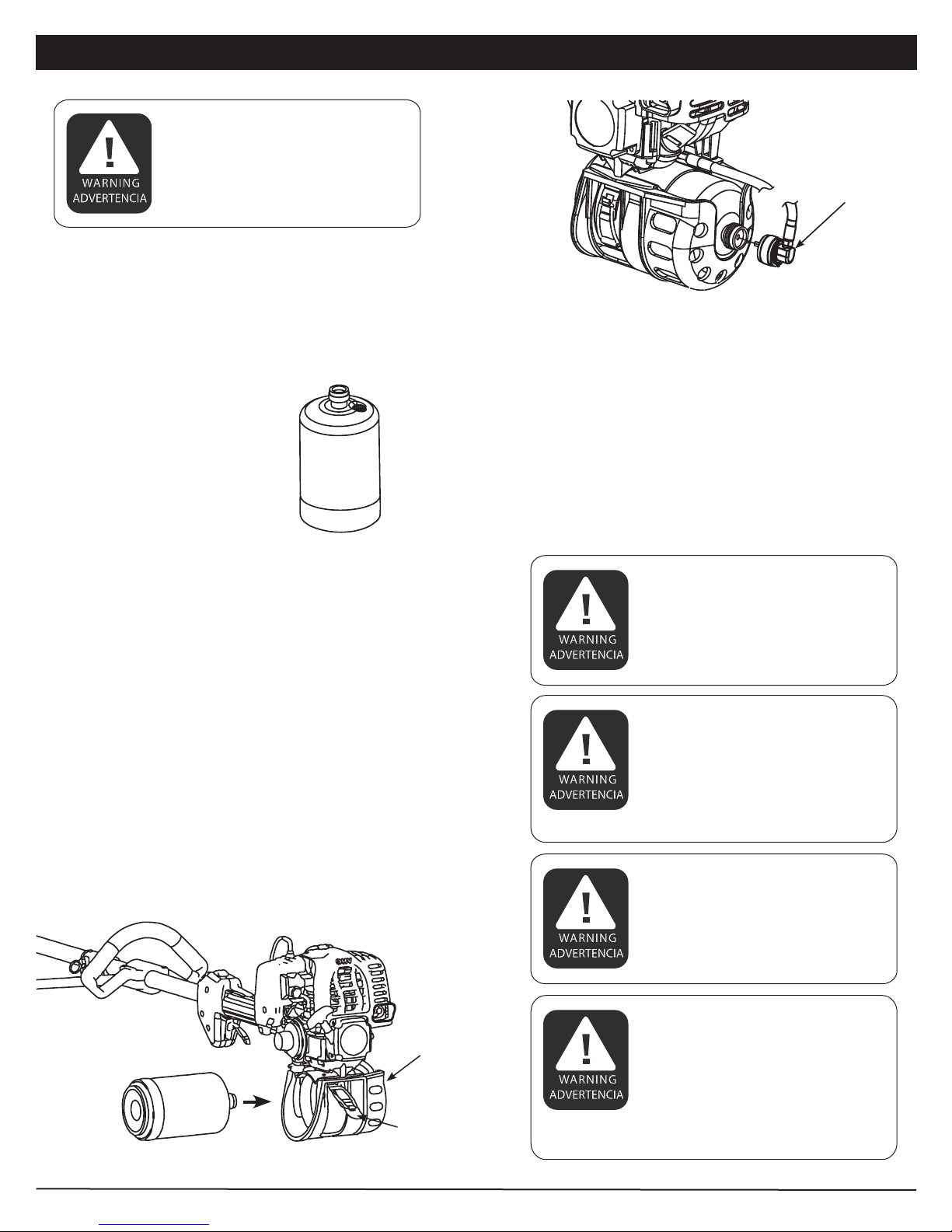 WARNING
ADVERTENCIA

WARNING
ADVERTENCIA

WARNING
ADVERTENCIA

WARNING
ADVERTENCIA

WARNING
ADVERTENCIA