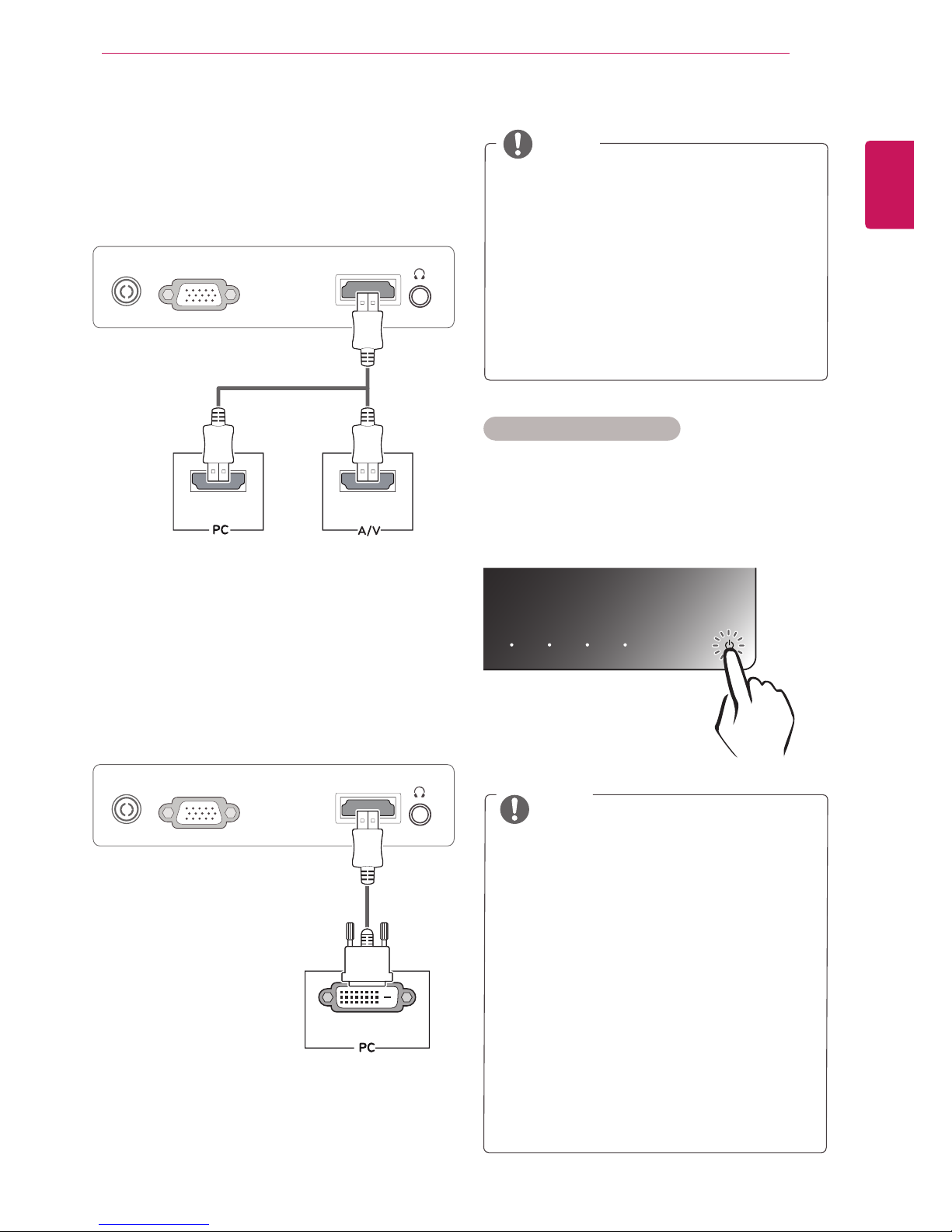 PC

A/V

PC