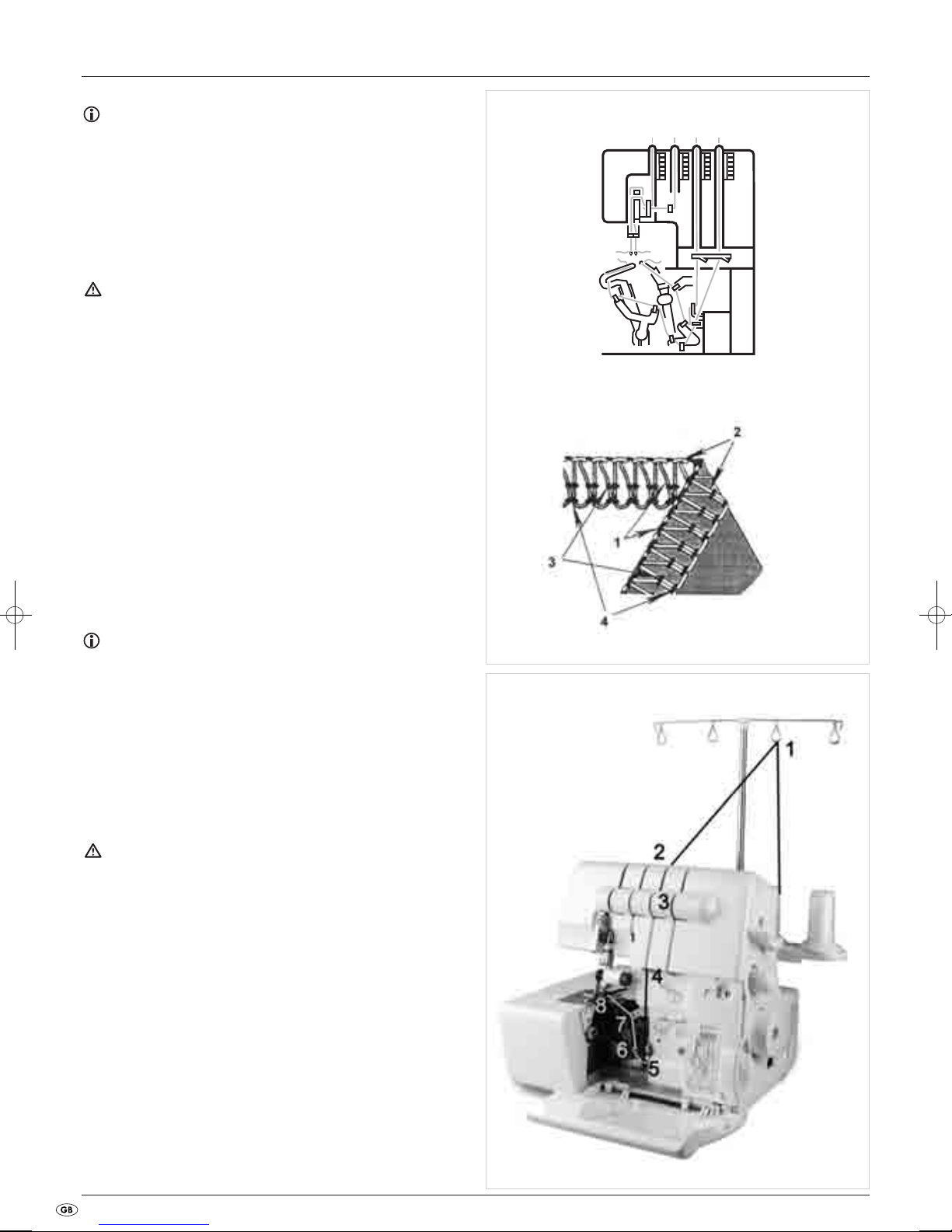 2
1
3
4
1
2
3
4
8
7
6
5
GB