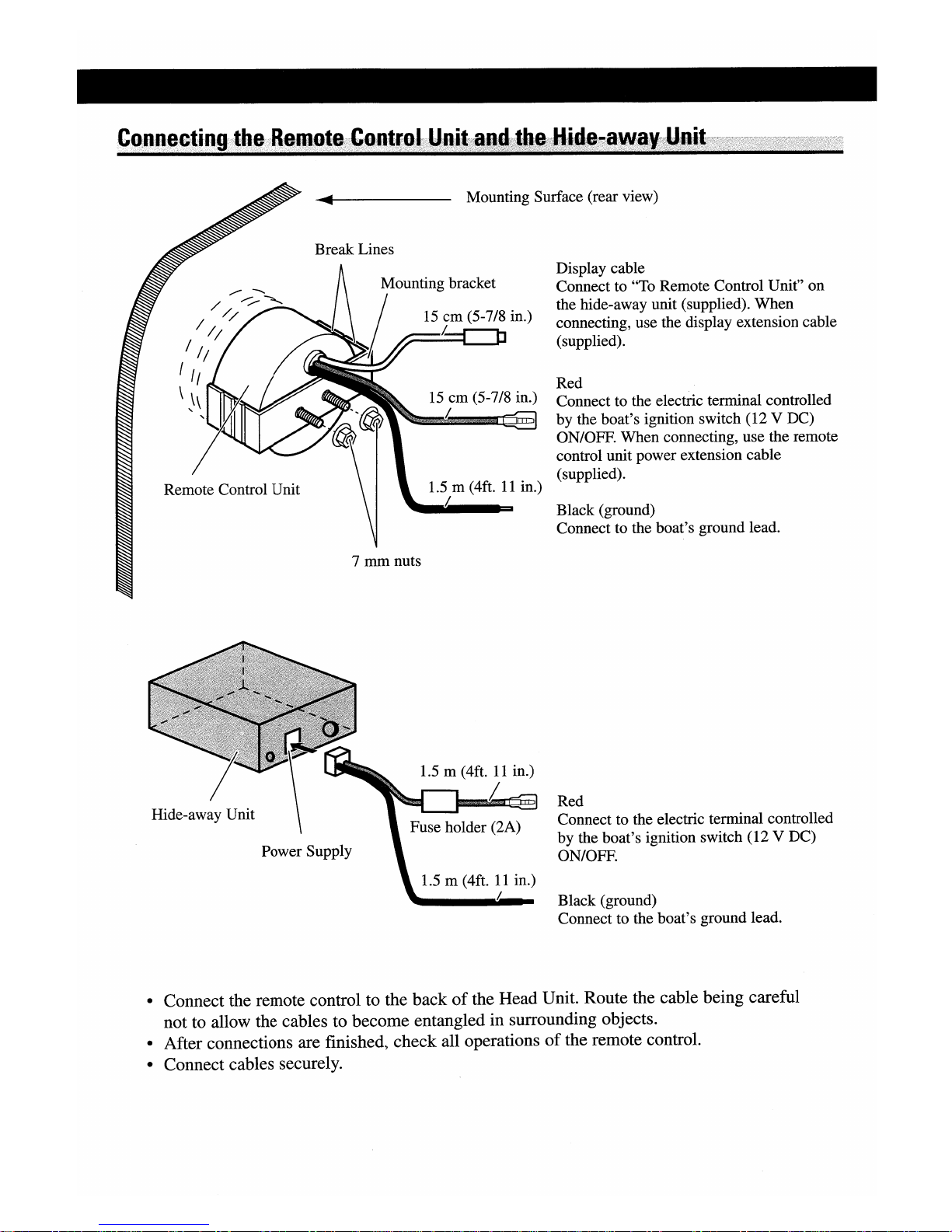 Connecting the Remote Control Unit and the Hide-away Unit

Mounting Surface (rear view)

Break Lines

Mounting bracket

15 cm (5-7/8 in.)

15 cm (5-7/8 in.)

1.5 m (4ft. 11 in.)

Remote Control Unit

7 mm nuts

Display cable
Connect to "To Remote Control Unit" on the hide-away unit (supplied). When connecting, use the display extension cable (supplied).

Red
Connect to the electric terminal controlled by the boat's ignition switch (12 V DC) ON/OFF. When connecting, use the remote control unit power extension cable (supplied).

Black (ground)
Connect to the boat's ground lead.

Hide-away Unit

Power Supply

1.5 m (4ft. 11 in.)

Fuse holder (2A)

1.5 m (4ft. 11 in.)

Red
Connect to the electric terminal controlled by the boat's ignition switch (12 V DC) ON/OFF.

Black (ground)
Connect to the boat's ground lead.

• Connect the remote control to the back of the Head Unit. Route the cable being careful not to allow the cables to become entangled in surrounding objects.
• After connections are finished, check all operations of the remote control.
• Connect cables securely.