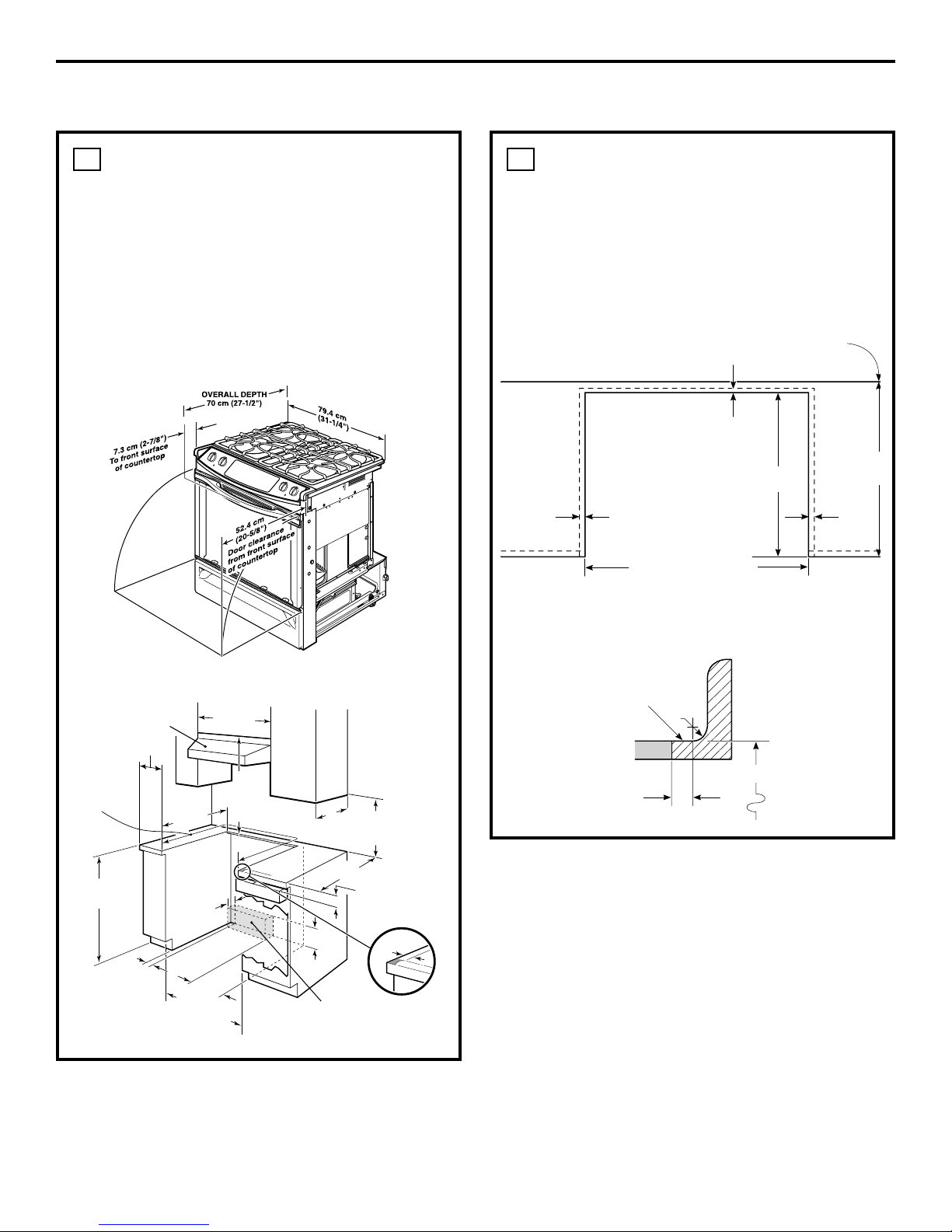 OVERALL DEPTH
70 cm (27-1/2")

79.4 cm
(31-1/4")

7.3 cm (2-7/8")
To front surface
of countertop

52.4 cm
(20-5/8")
Door clearance
from front surface
of countertop