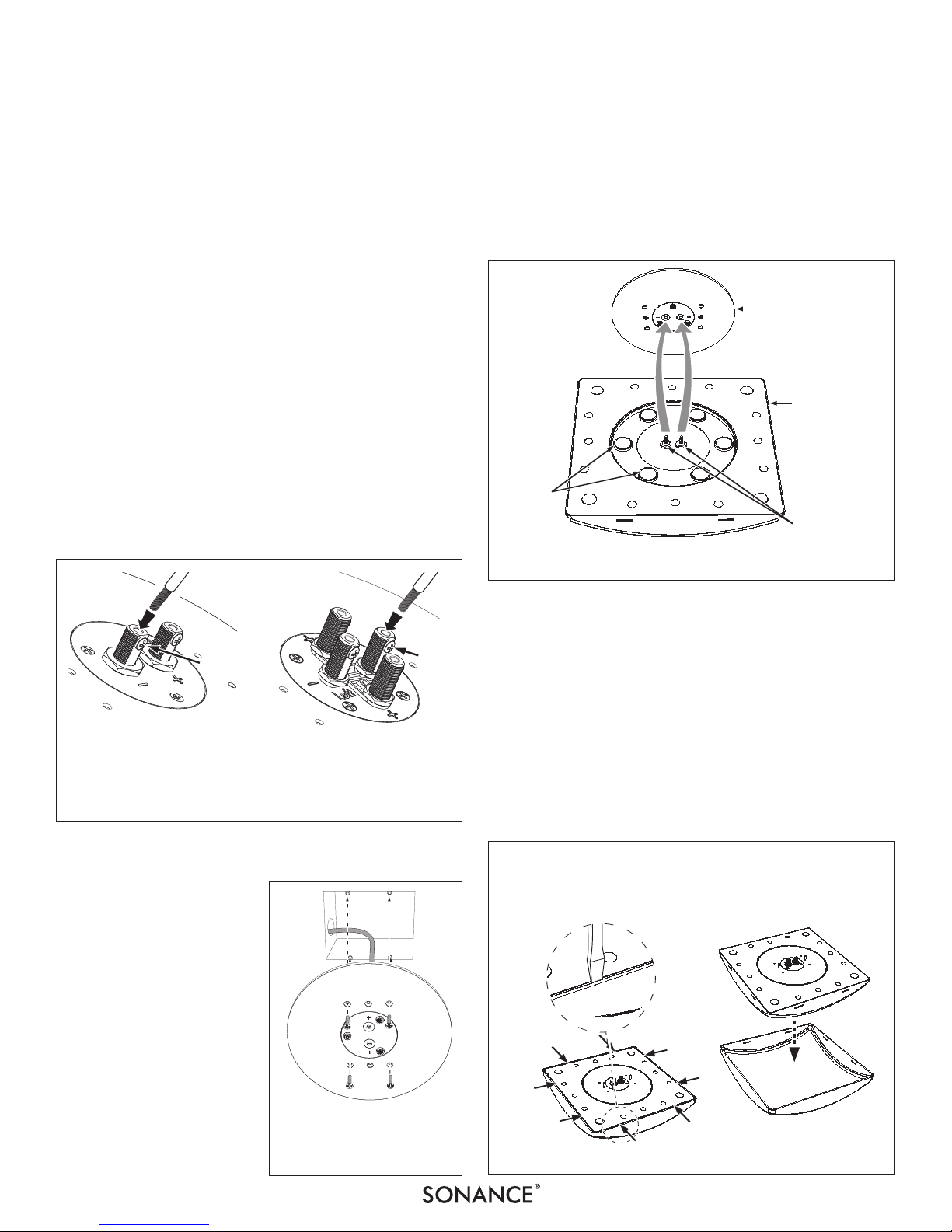 SONANCE®