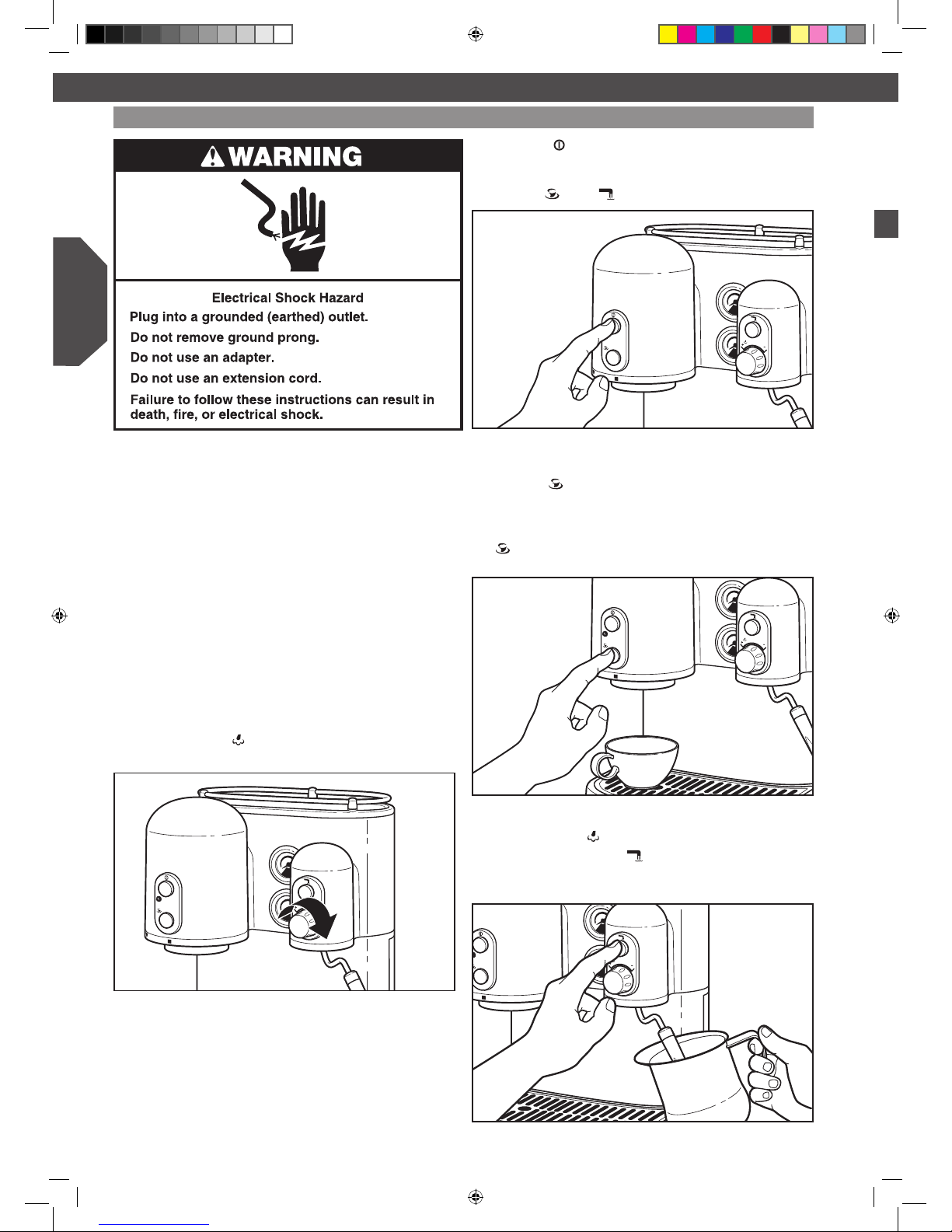 WARNING

Electrical Shock Hazard

Plug into a grounded (earthed) outlet.

Do not remove ground prong.

Do not use an adapter.

Do not use an extension cord.

Failure to follow these instructions can result in death, fire, or electrical shock.