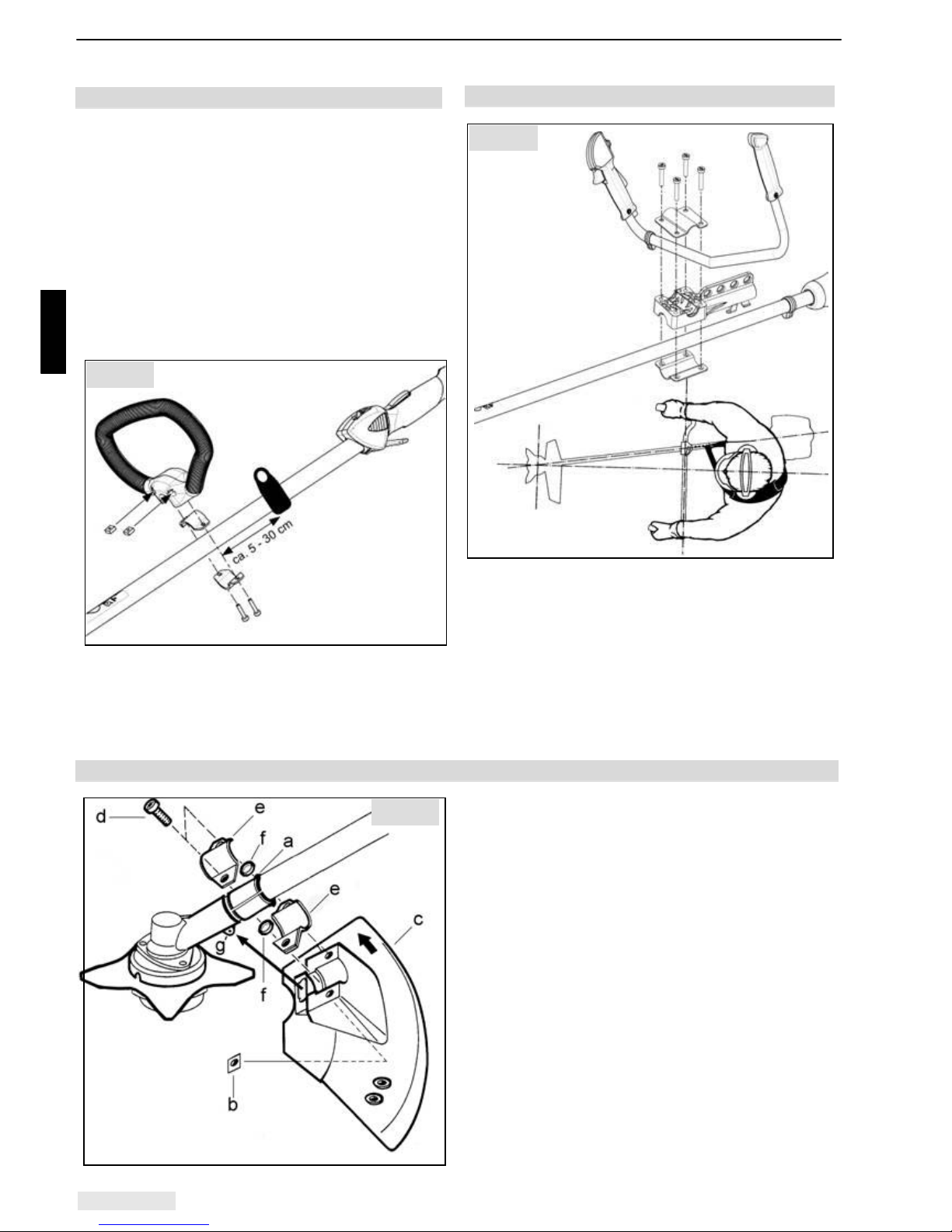 ca. 5 - 30 cm

d
e
f
a
e
c
g
f
b