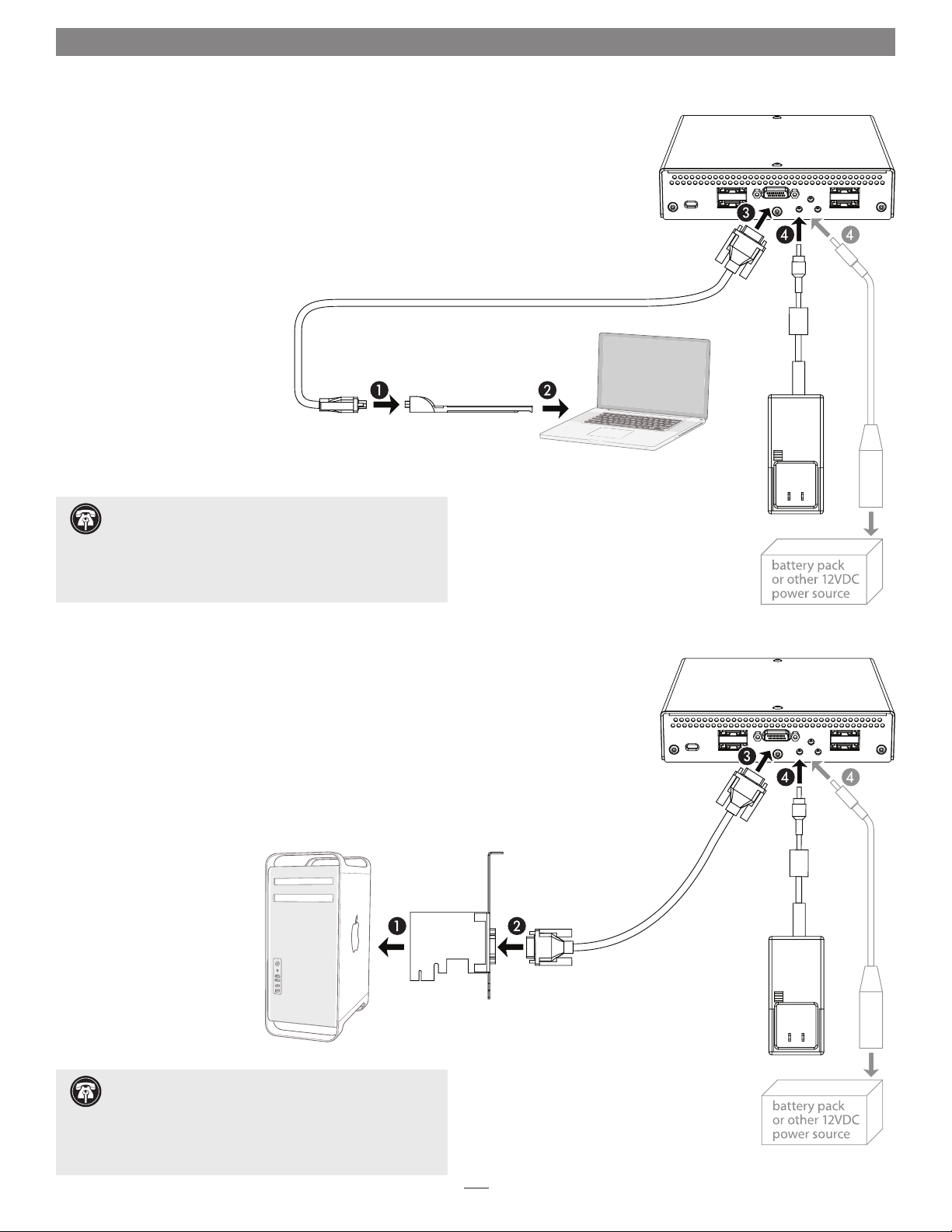 3

4

4

1

2

battery pack or other 12VDC power source

3

4

4

1

2

battery pack or other 12VDC power source