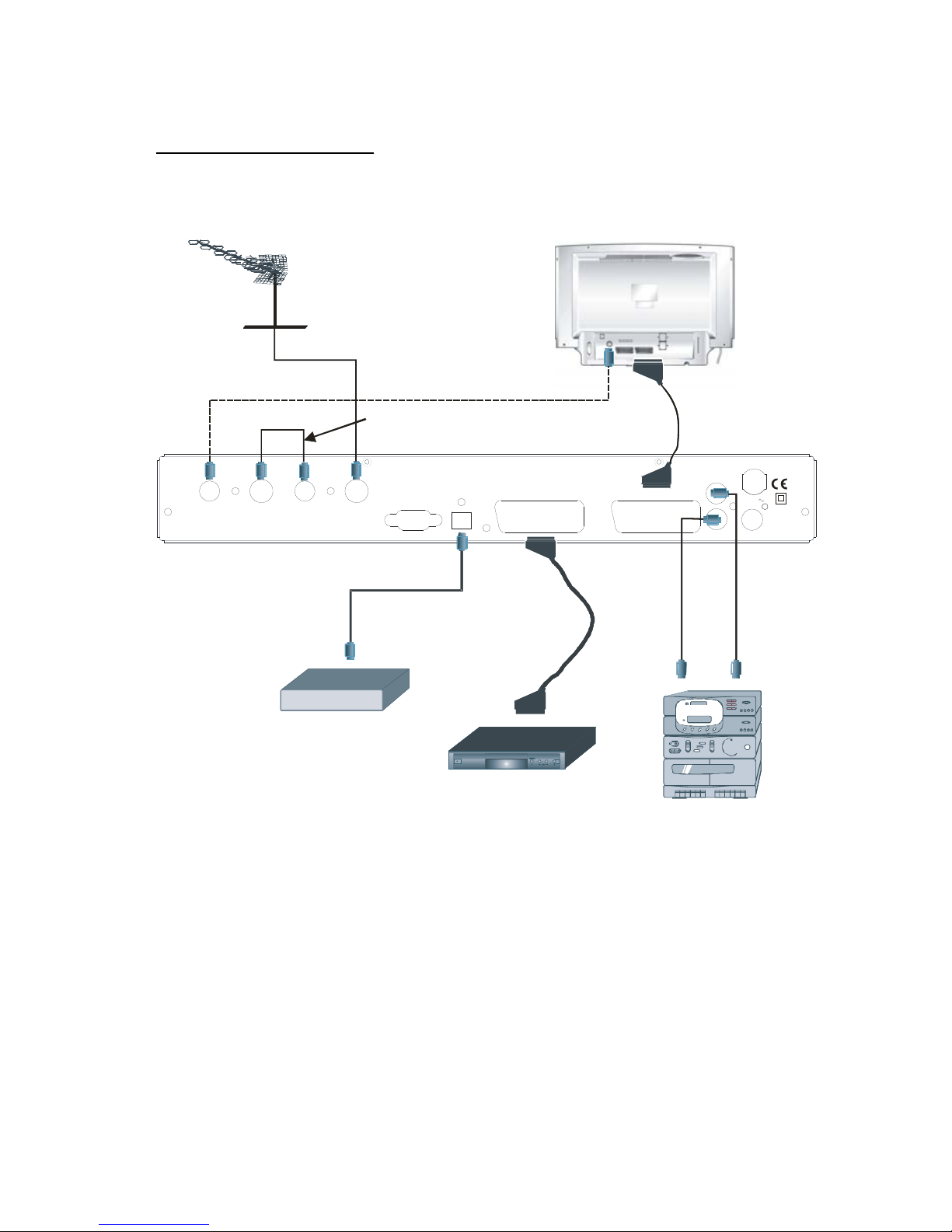 CE