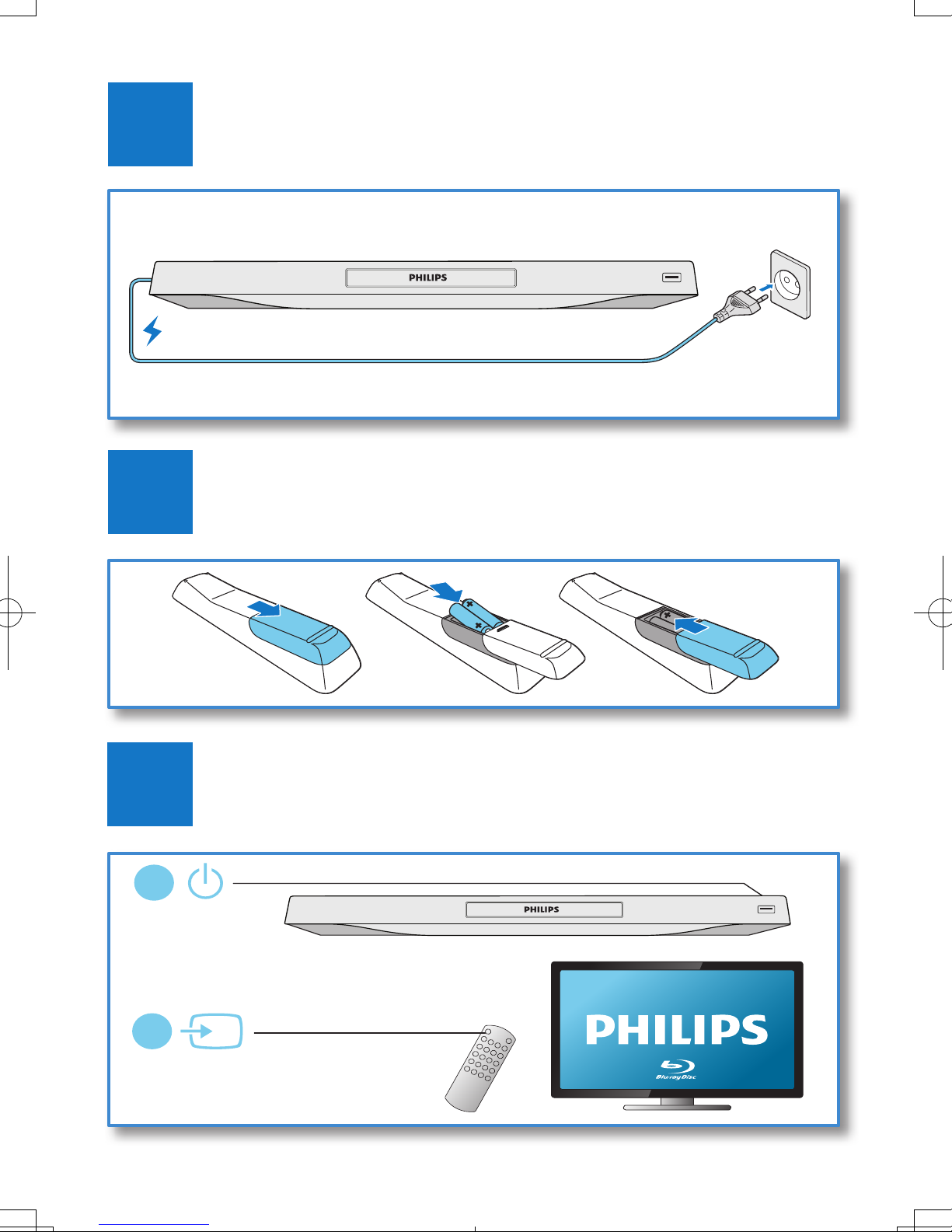 PHILIPS

PHILIPS

PHILIPS

Blu-ray Disc