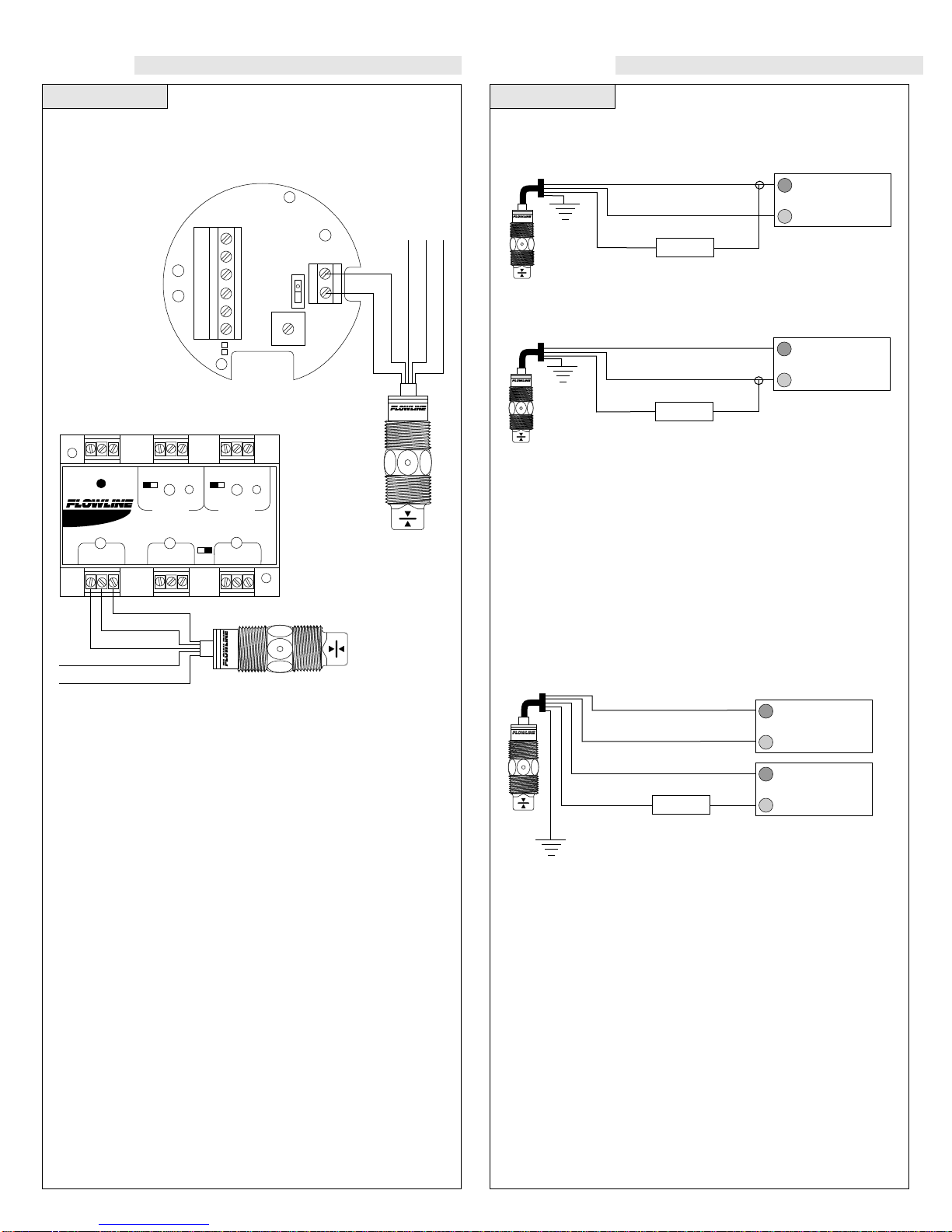 FLOWLINE

FLOWLINE

FLOWLINE

FLOWLINE

FLOWLINE

FLOWLINE