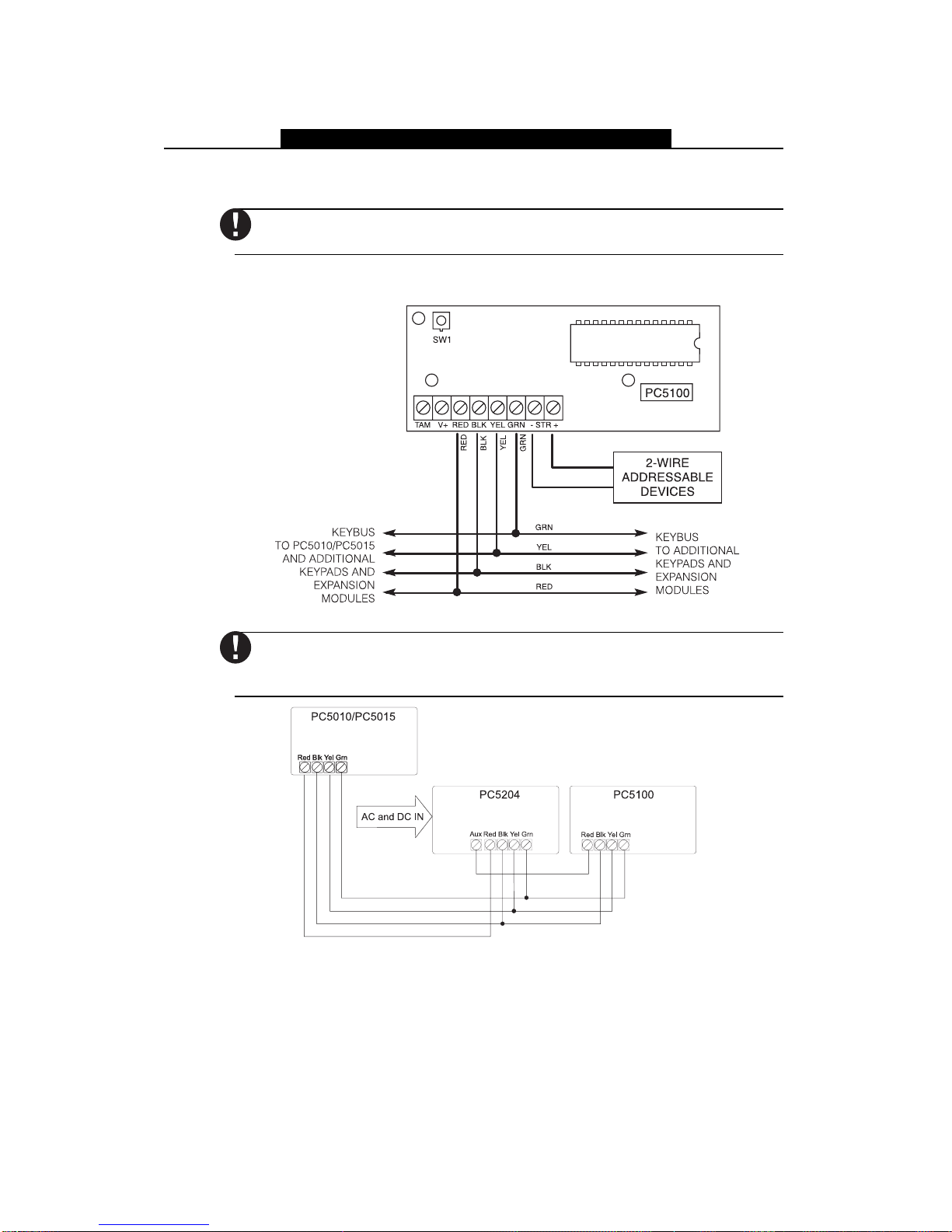 SW1

PC5100

TAM V+ RED BLK YEL GRN - STR +

RED BLK YEL GRN

2-WIRE ADDRESSABLE DEVICES

KEYBUS TO PC5010/PC5015 AND ADDITIONAL KEYPADS AND EXPANSION MODULES

GRN

YEL

BLK

RED

KEYBUS TO ADDITIONAL KEYPADS AND EXPANSION MODULES

PC5010/PC5015

Red Blk Yel Grn

AC and DC IN

PC5204

Aux Red Blk Yel Grn

PC5100

Red Blk Yel Grn