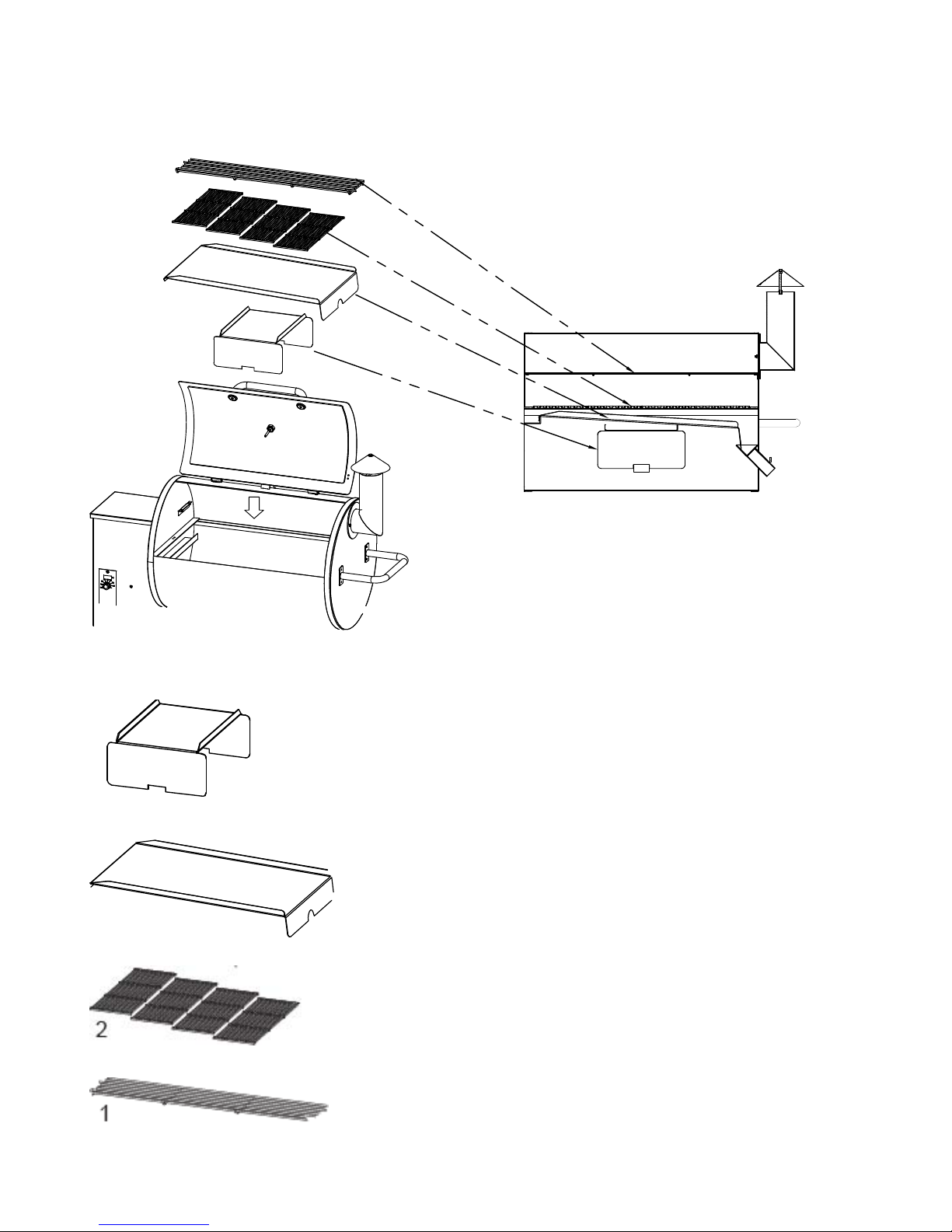 2

1