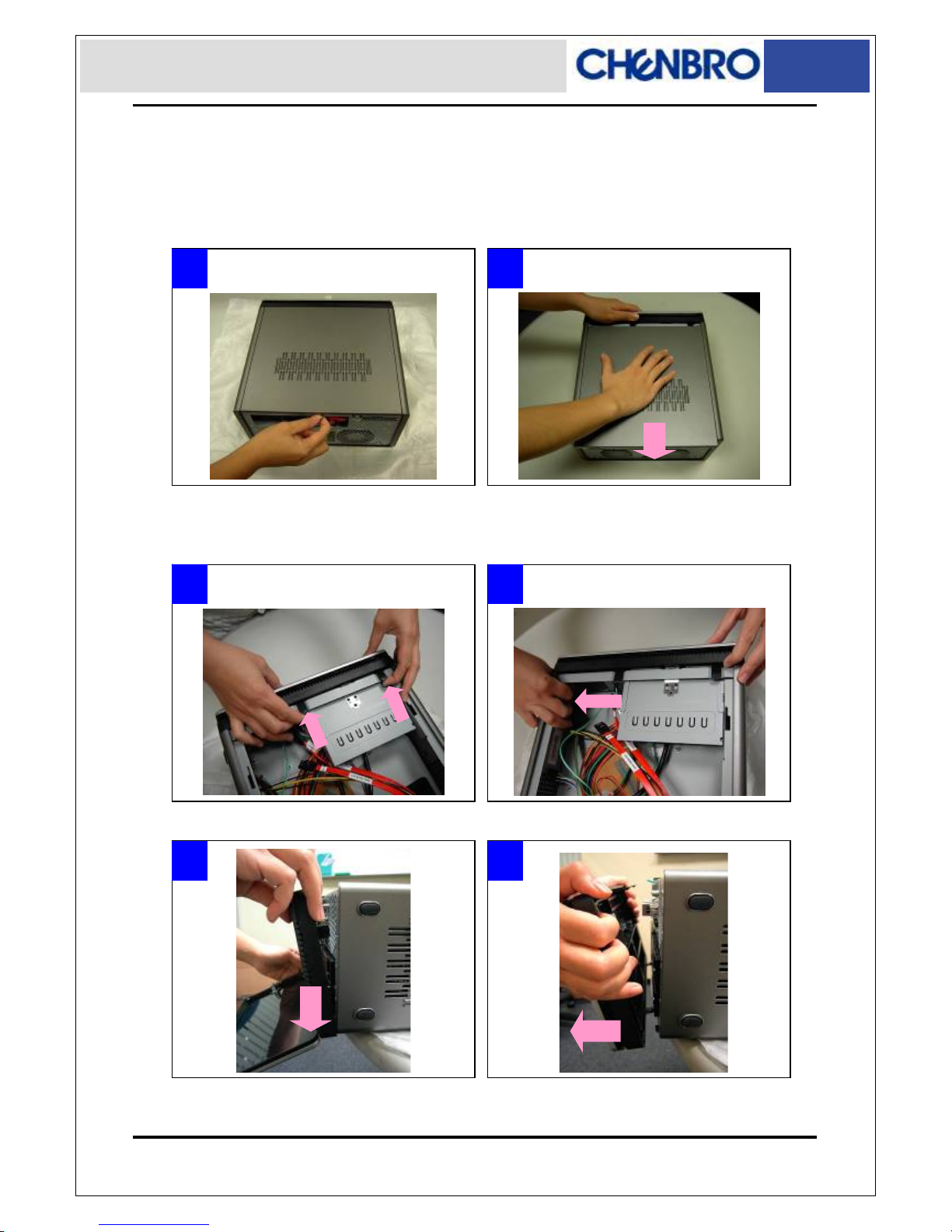 CHENBRO