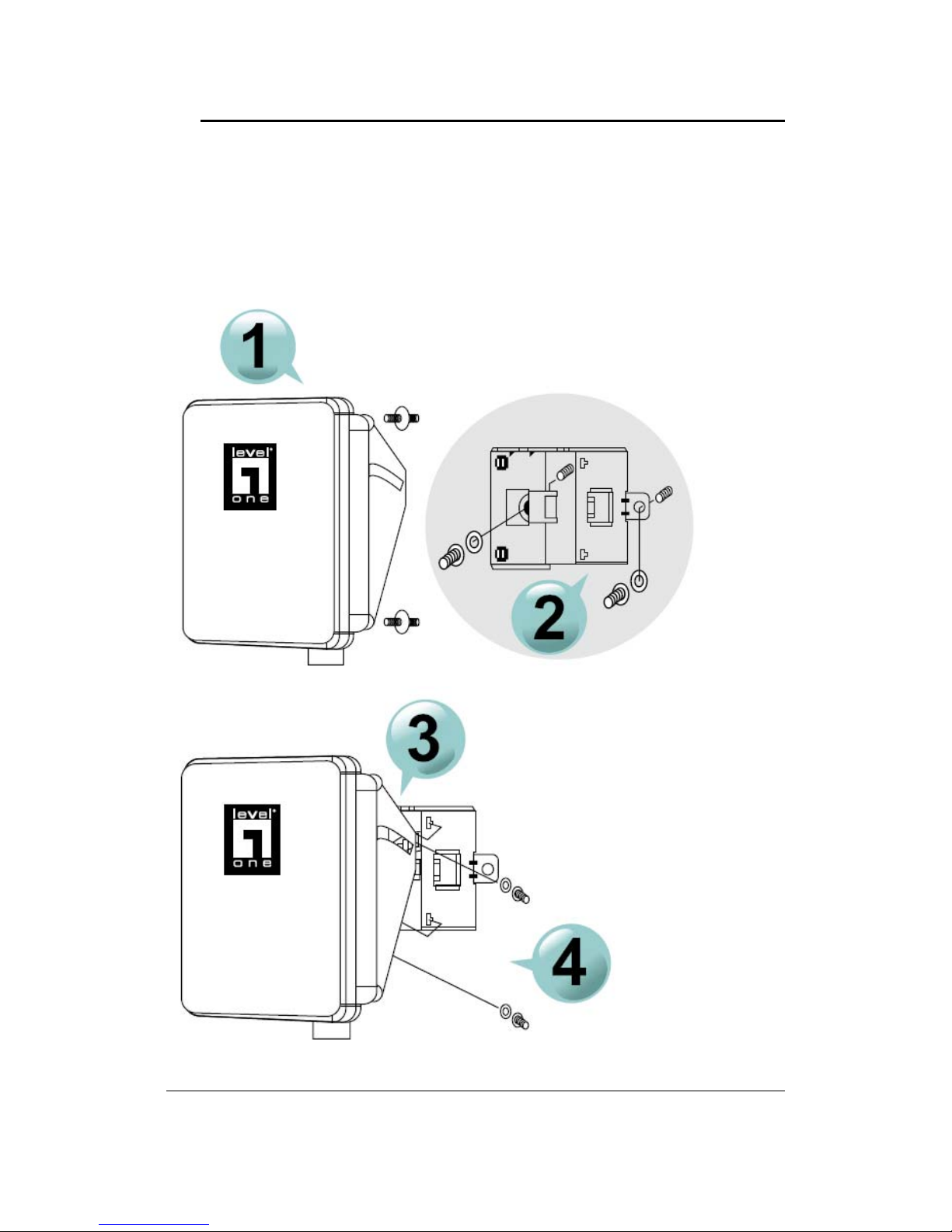 1

level
one

2

3

level
one

4