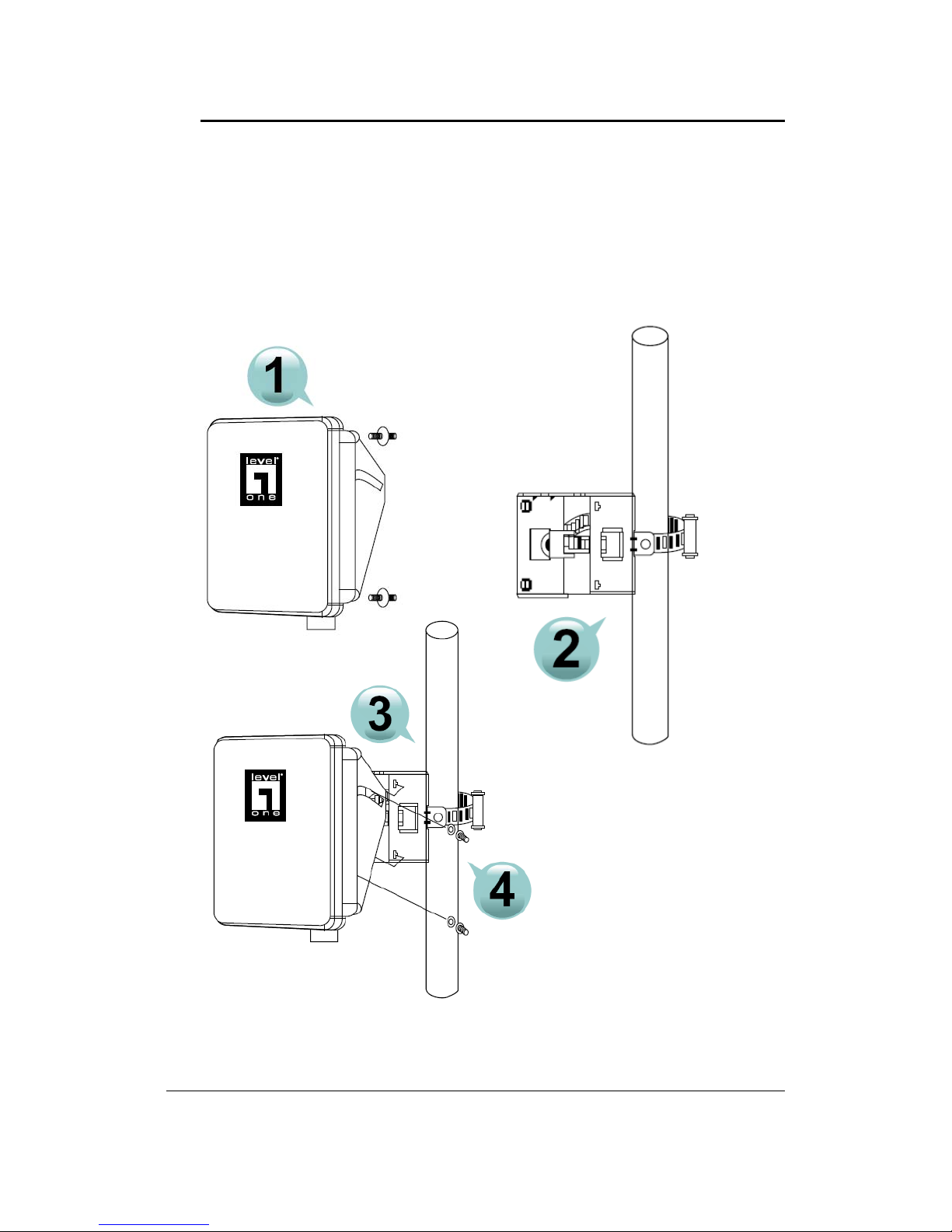 1

level one

2

3

level one

4