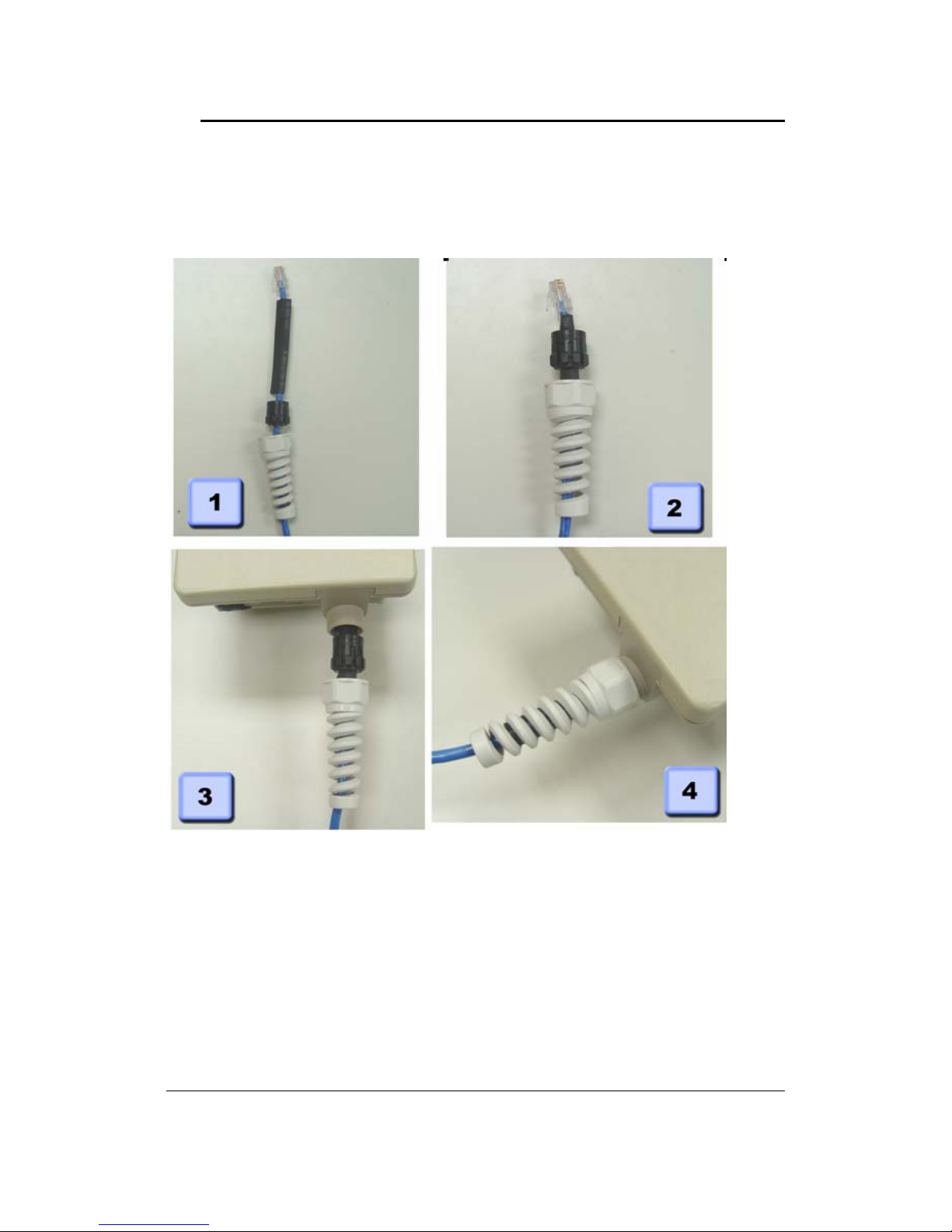 1

2

3

4