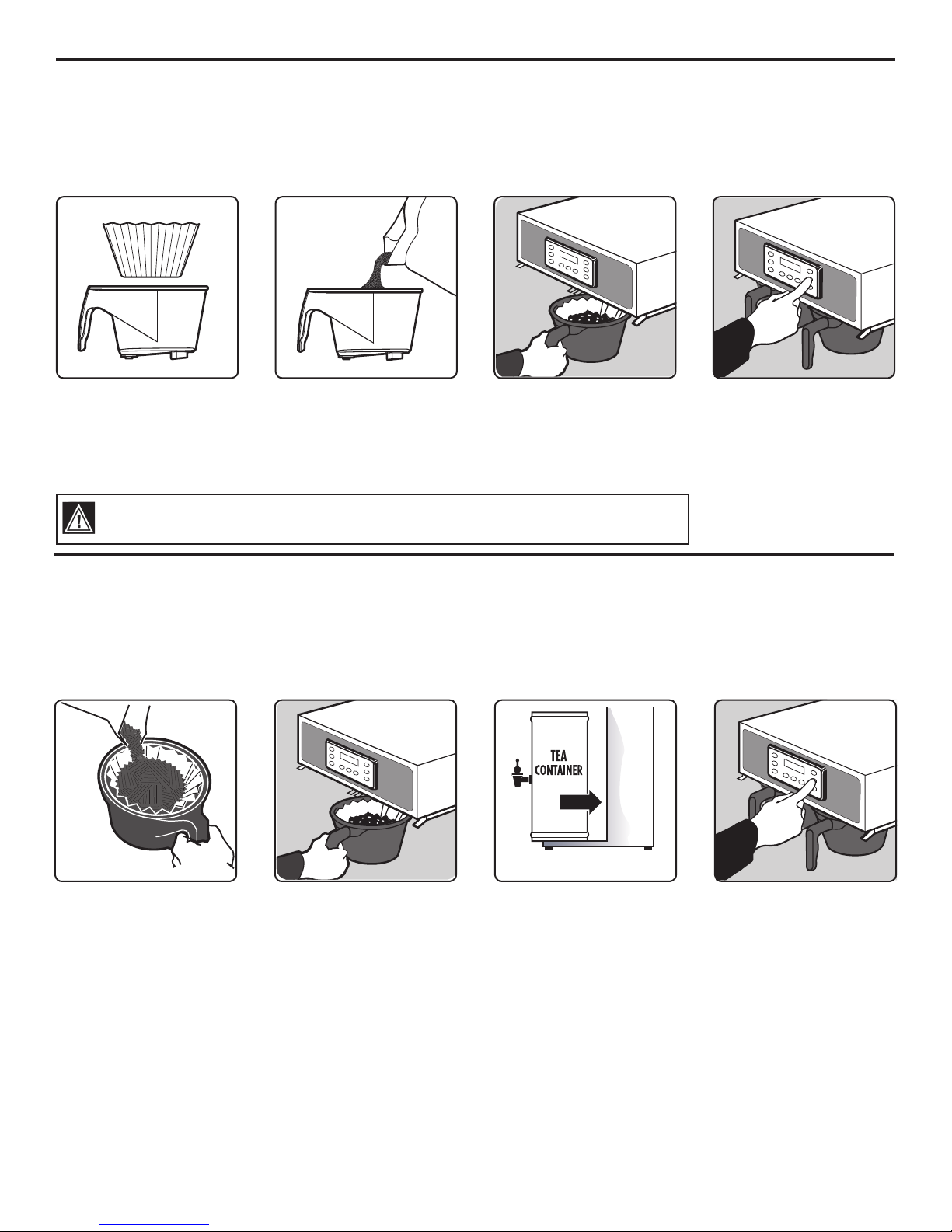 TEA
CONTAINER