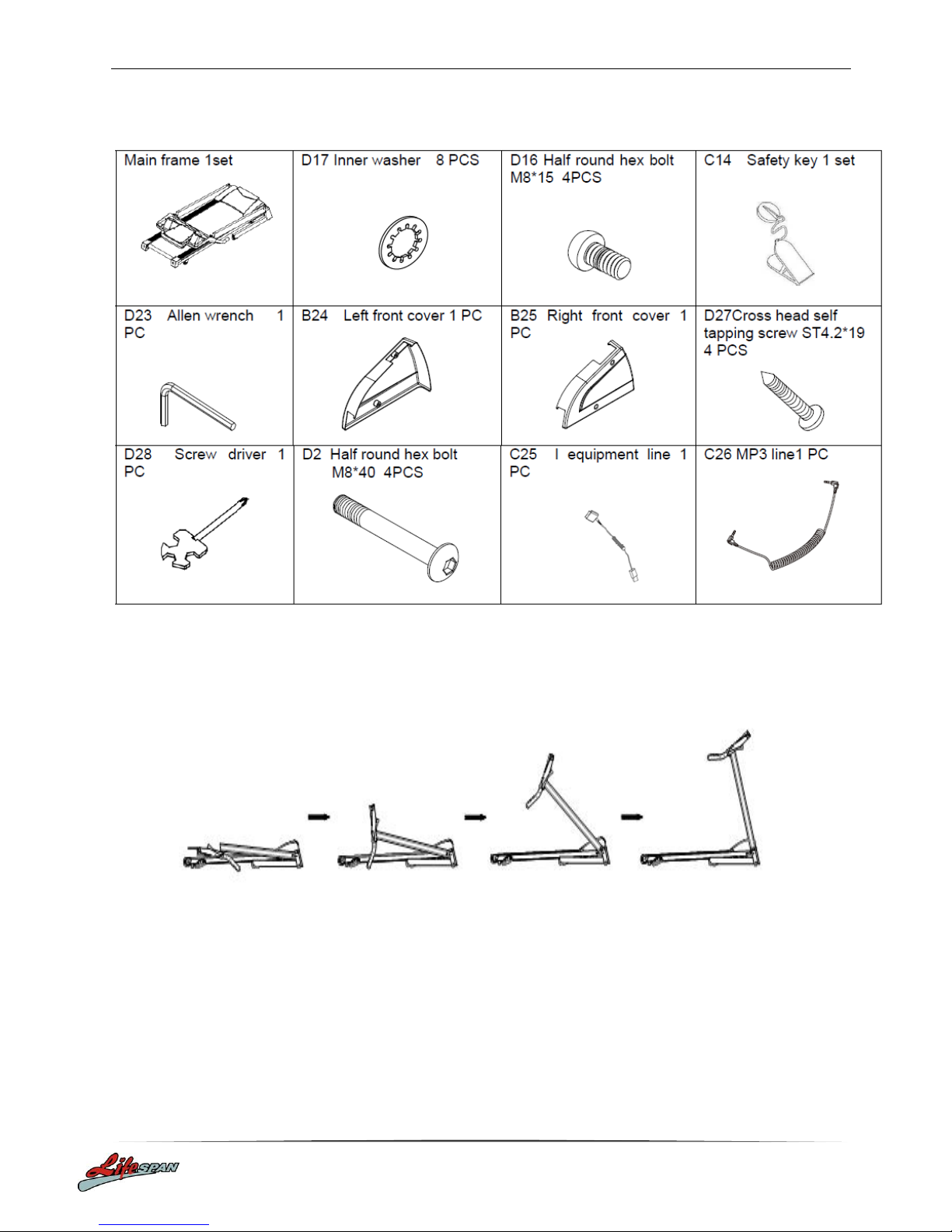 | Main frame 1set | D17 Inner washer 8 PCS | D16 Half round hex bolt M8*15 4PCS | C14 Safety key 1 set |
|---|---|---|---|
| D23 Allen wrench 1 PC | B24 Left front cover 1 PC | B25 Right front cover 1 PC | D27Cross head self tapping screw ST4.2*19 4 PCS |
| D28 Screw driver 1 PC | D2 Half round hex bolt M8*40 4PCS | C25 I equipment line 1 PC | C26 MP3 line1 PC |

LifeSPAN