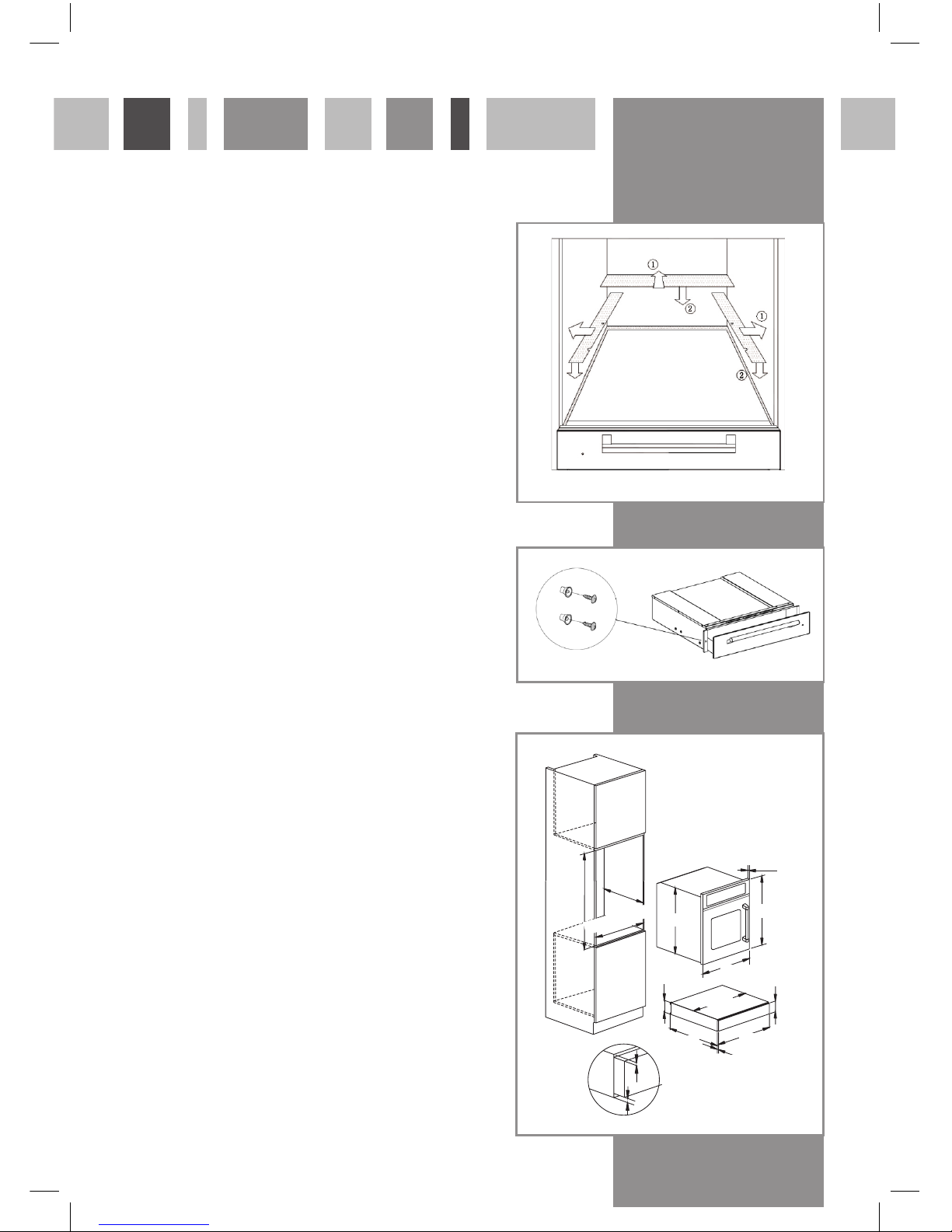 ①
②
①
②