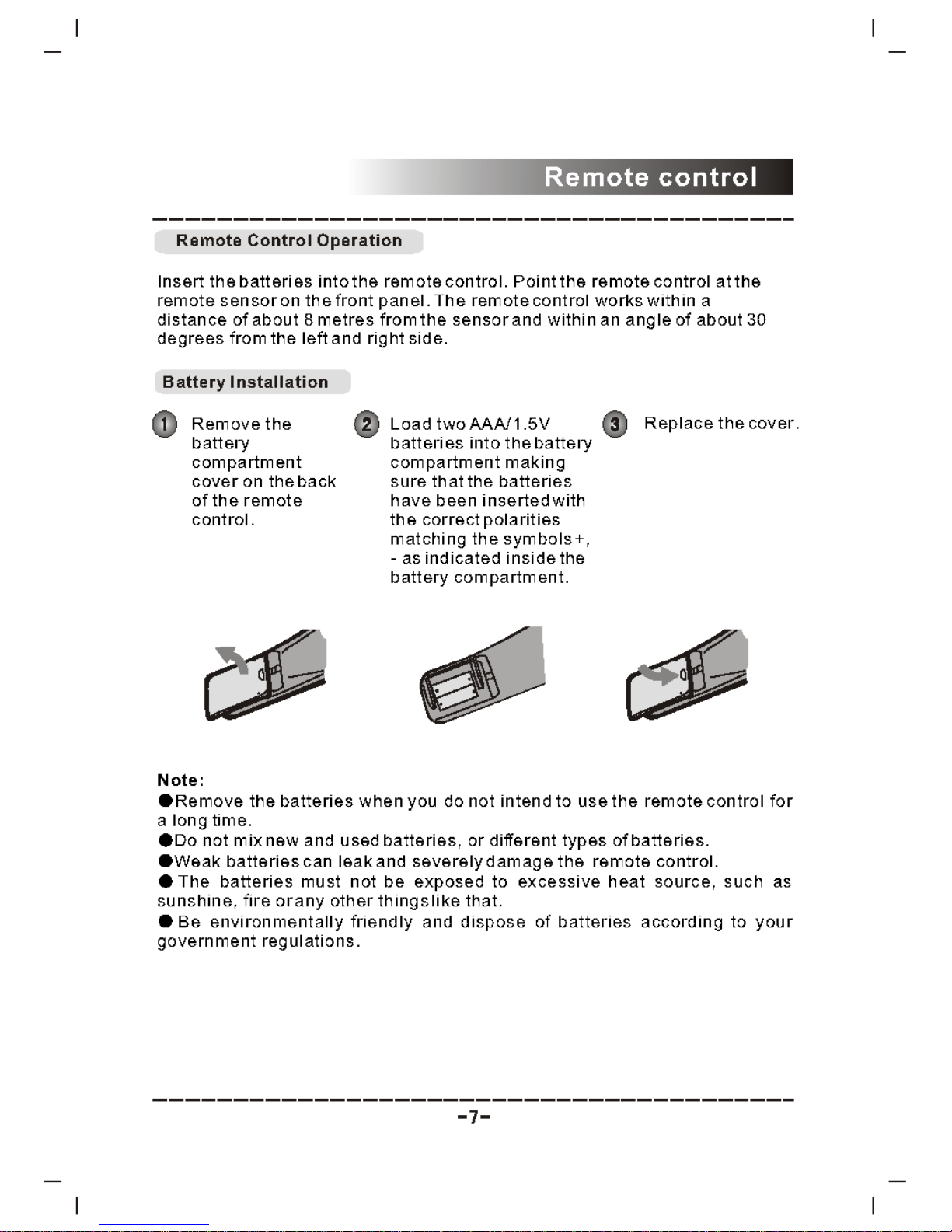 Remote control

Remote Control Operation

Insert the batteries into the remote control. Point the remote control at the remote sensor on the front panel. The remote control works within a distance of about 8 metres from the sensor and within an angle of about 30 degrees from the left and right side.

Battery Installation

1 Remove the battery compartment cover on the back of the remote control.

2 Load two AAA/1.5V batteries into the battery compartment making sure that the batteries have been inserted with the correct polarities matching the symbols +, - as indicated inside the battery compartment.

3 Replace the cover.

Note:
●Remove the batteries when you do not intend to use the remote control for a long time.
●Do not mix new and used batteries, or different types of batteries.
●Weak batteries can leak and severely damage the remote control.
● The batteries must not be exposed to excessive heat source, such as sunshine, fire or any other things like that.
● Be environmentally friendly and dispose of batteries according to your government regulations.

-7-