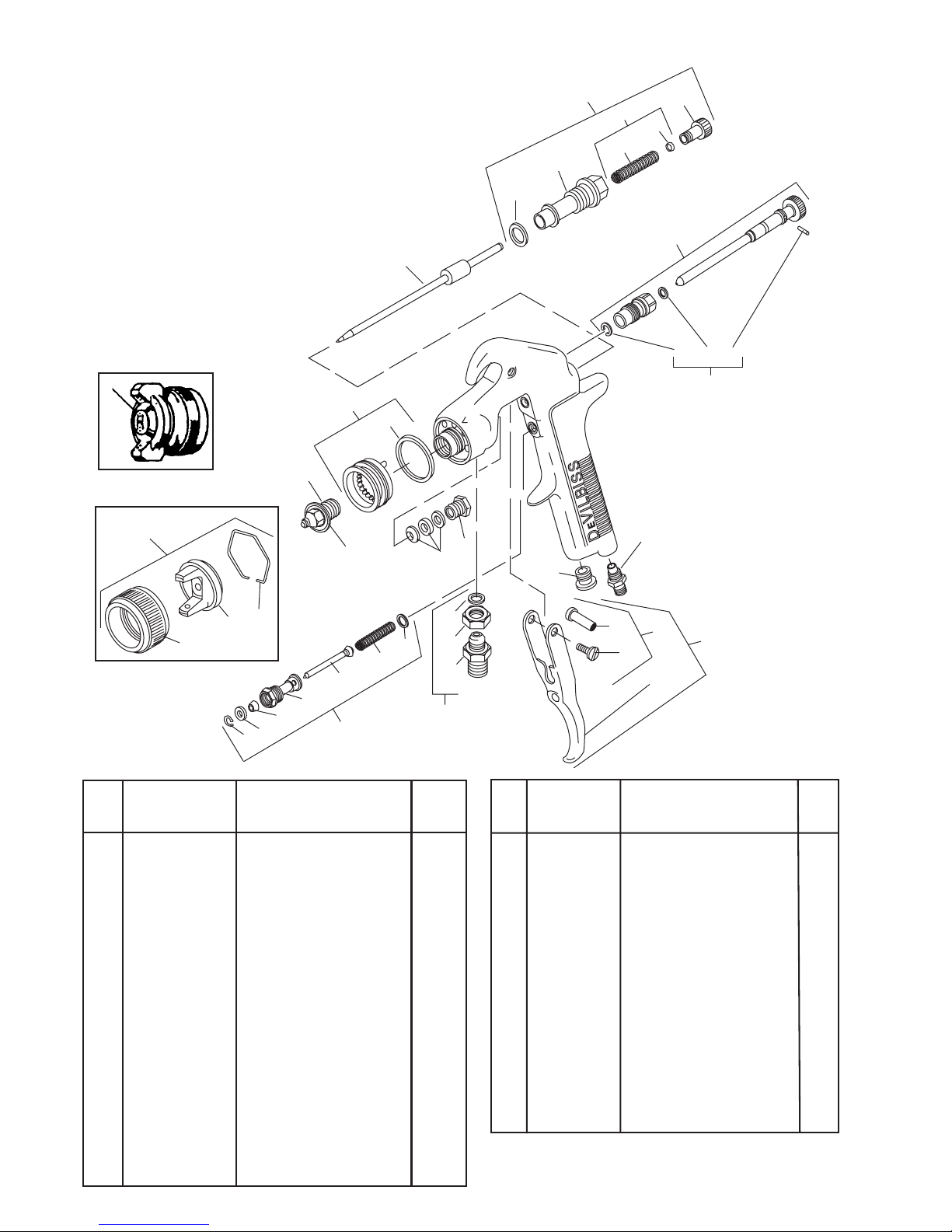 DEVILBISS