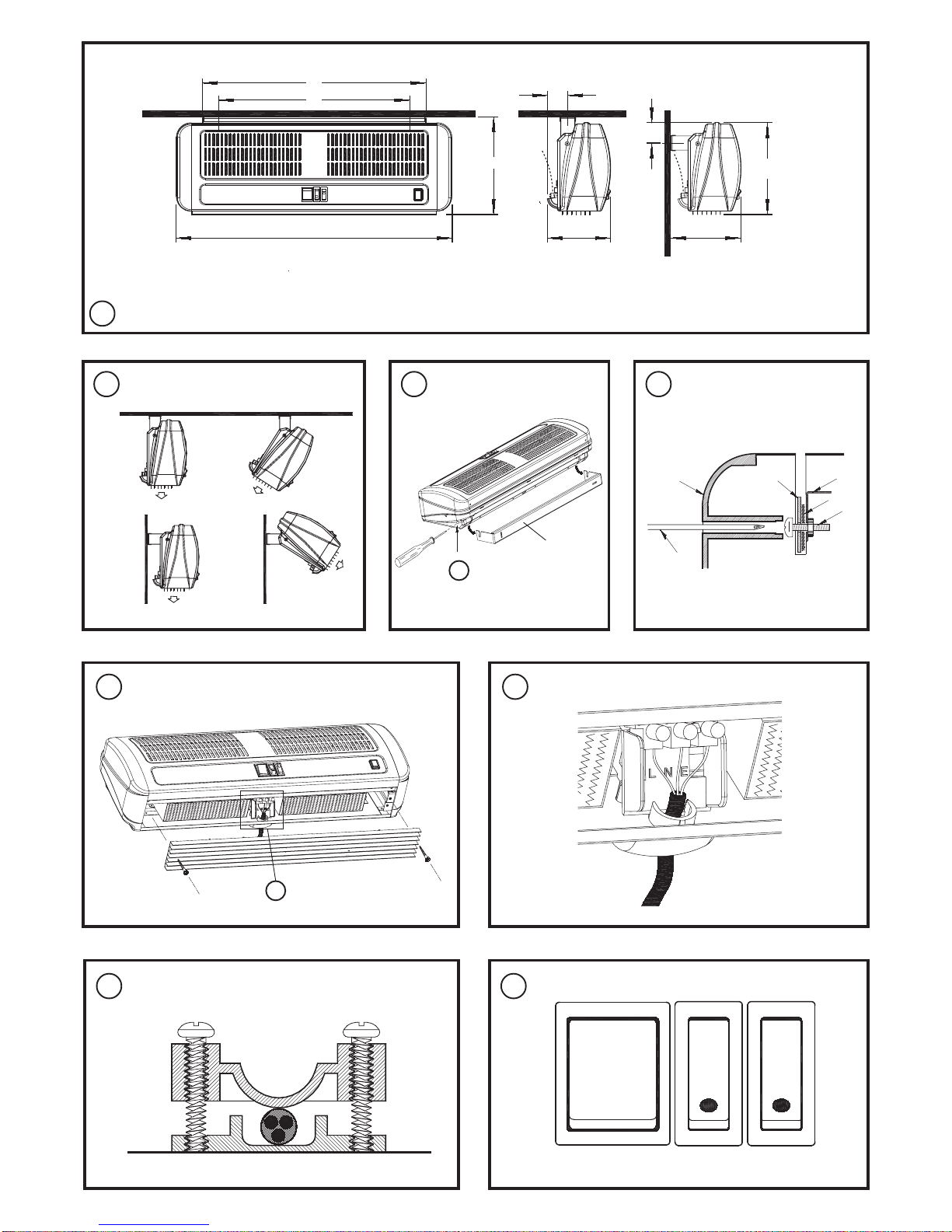 L N E