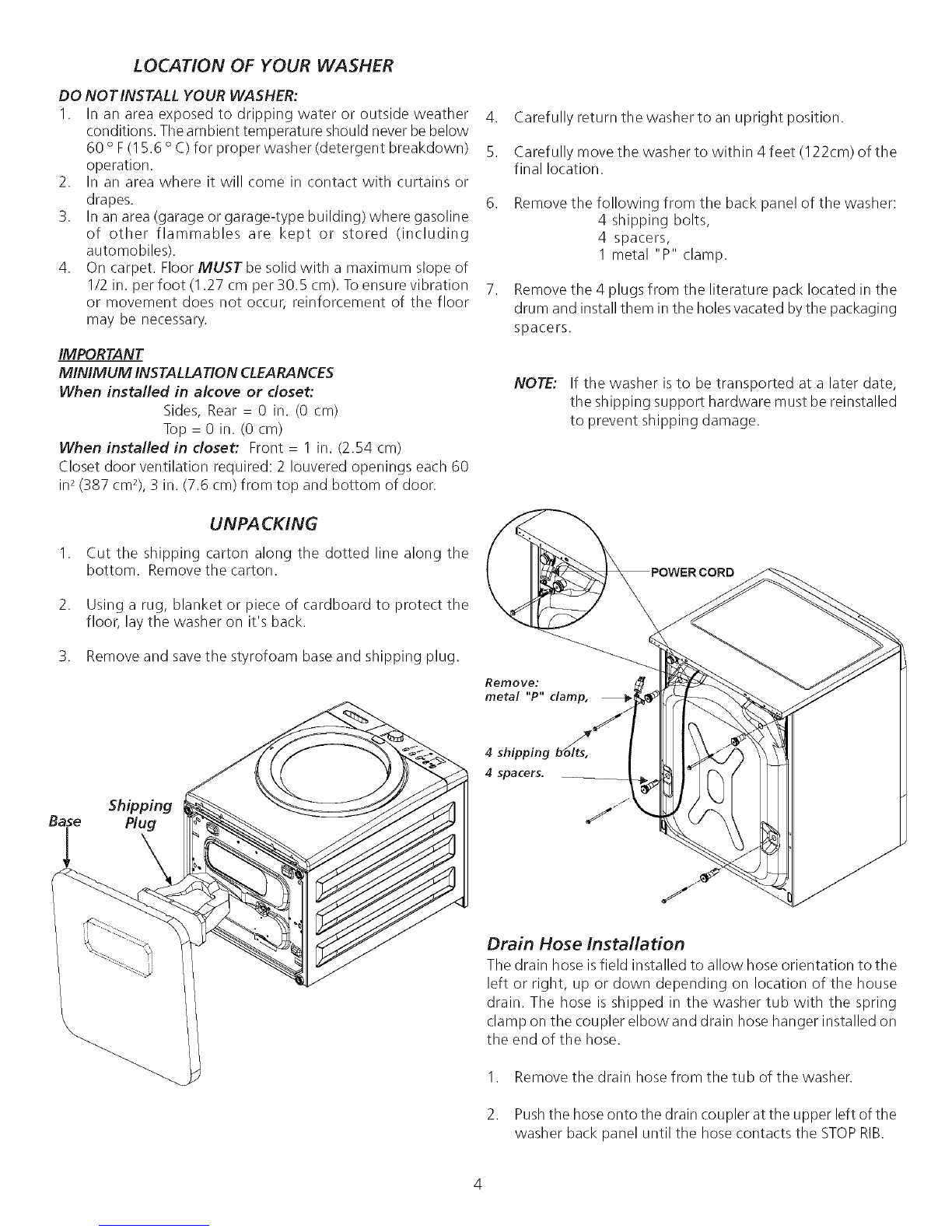 LOCATION OF YOUR WASHER

DO NOT INSTALL YOUR WASHER:

1. In an area exposed to dripping water or outside weather conditions. The ambient temperature should never be below 60 ° F (15.6 ° C) for proper washer (detergent breakdown) operation.
2. In an area where it will come in contact with curtains or drapes.
3. In an area (garage or garage-type building) where gasoline of other flammables are kept or stored (including automobiles).
4. On carpet. Floor MUST be solid with a maximum slope of 1/2 in. per foot (1.27 cm per 30.5 cm). To ensure vibration or movement does not occur, reinforcement of the floor may be necessary.

IMPORTANT
MINIMUM INSTALLATION CLEARANCES
When installed in alcove or closet:
Sides, Rear = 0 in. (0 cm)
Top = 0 in. (0 cm)
When installed in closet: Front = 1 in. (2.54 cm)
Closet door ventilation required: 2 louvered openings each 60 in$^2$ (387 cm$^2$), 3 in. (7.6 cm) from top and bottom of door.

UNPACKING

1. Cut the shipping carton along the dotted line along the bottom. Remove the carton.

2. Using a rug, blanket or piece of cardboard to protect the floor, lay the washer on it's back.

3. Remove and save the styrofoam base and shipping plug.

Base

Shipping Plug

4. Carefully return the washer to an upright position.

5. Carefully move the washer to within 4 feet (122cm) of the final location.

6. Remove the following from the back panel of the washer:
4 shipping bolts,
4 spacers,
1 metal "P" clamp.

7. Remove the 4 plugs from the literature pack located in the drum and install them in the holes vacated by the packaging spacers.

NOTE: If the washer is to be transported at a later date, the shipping support hardware must be reinstalled to prevent shipping damage.

POWER CORD

Remove:
metal "P" clamp,

4 shipping bolts,
4 spacers.

Drain Hose Installation

The drain hose is field installed to allow hose orientation to the left or right, up or down depending on location of the house drain. The hose is shipped in the washer tub with the spring clamp on the coupler elbow and drain hose hanger installed on the end of the hose.

1. Remove the drain hose from the tub of the washer.

2. Push the hose onto the drain coupler at the upper left of the washer back panel until the hose contacts the STOP RIB.

4