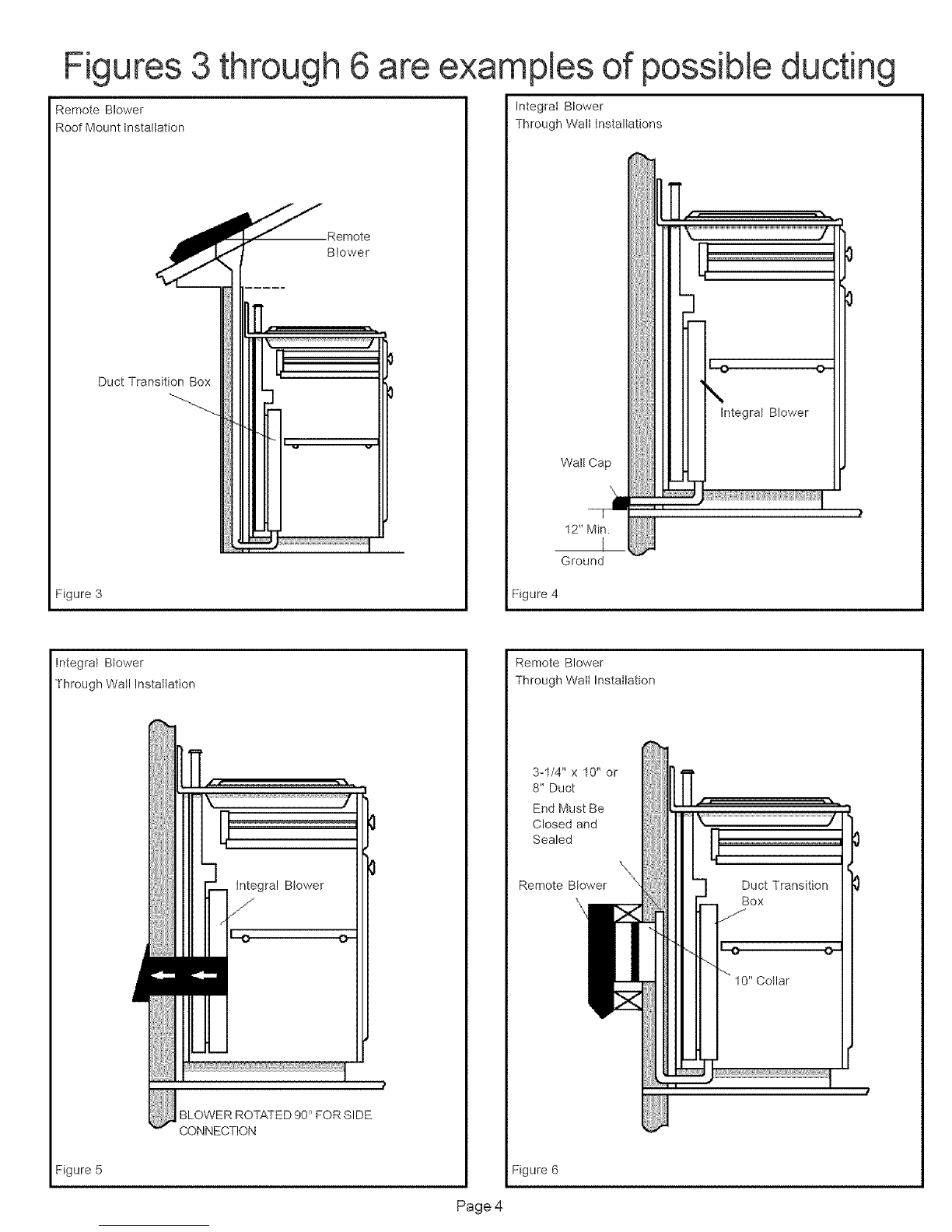 Figures 3 through 6 are examples of possible ducting

Remote Blower
Roof Mount Installation

Remote Blower

Duct Transition Box

Figure 3

Integral Blower
Through Wall Installations

Integral Blower

Wall Cap

12" Min.

Ground

Figure 4

Integral Blower
Through Wall Installation

Integral Blower

BLOWER ROTATED 90° FOR SIDE CONNECTION

Figure 5

Remote Blower
Through Wall Installation

3-1/4" x 10" or 8" Duct
End Must Be Closed and Sealed

Remote Blower

Duct Transition Box

10" Collar

Figure 6

Page 4