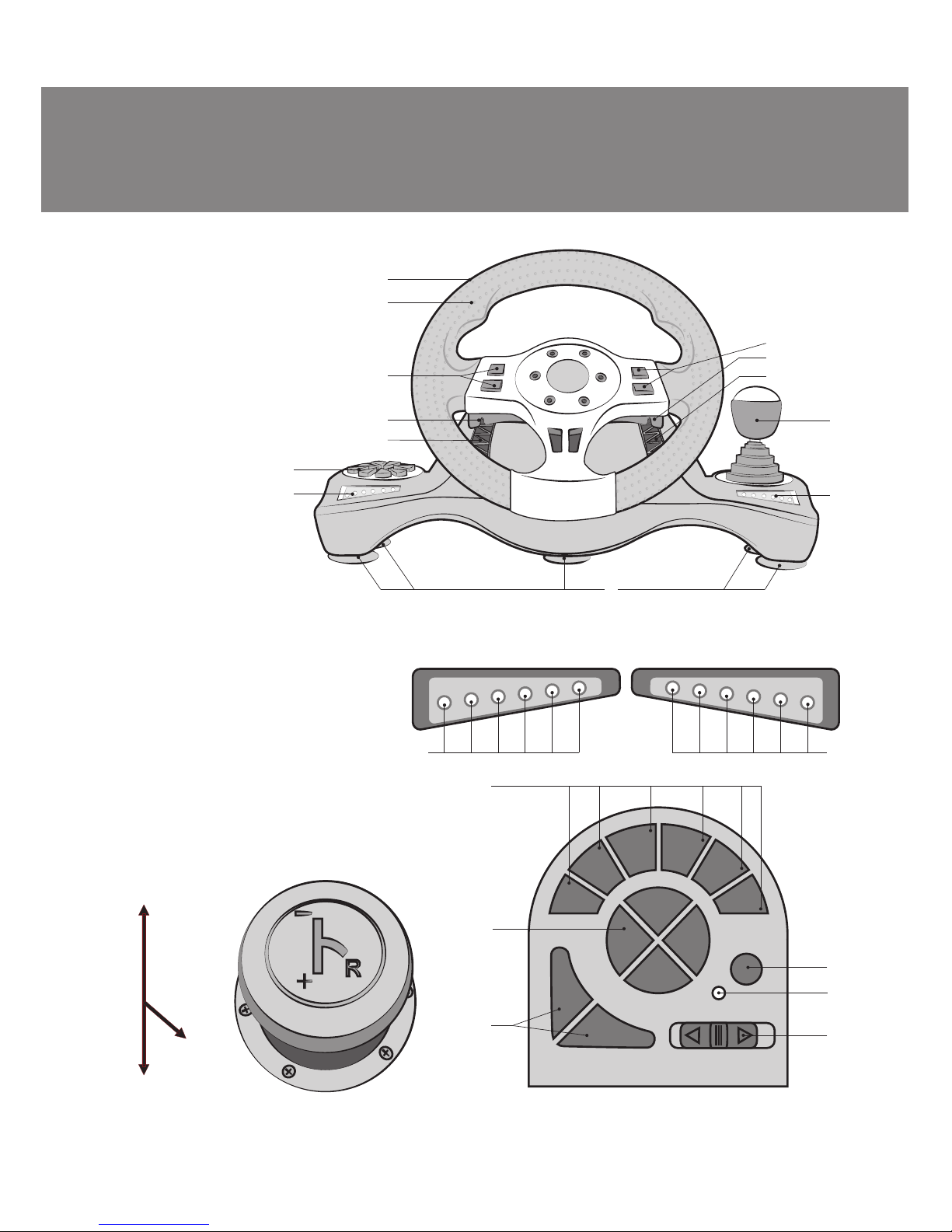 +
R