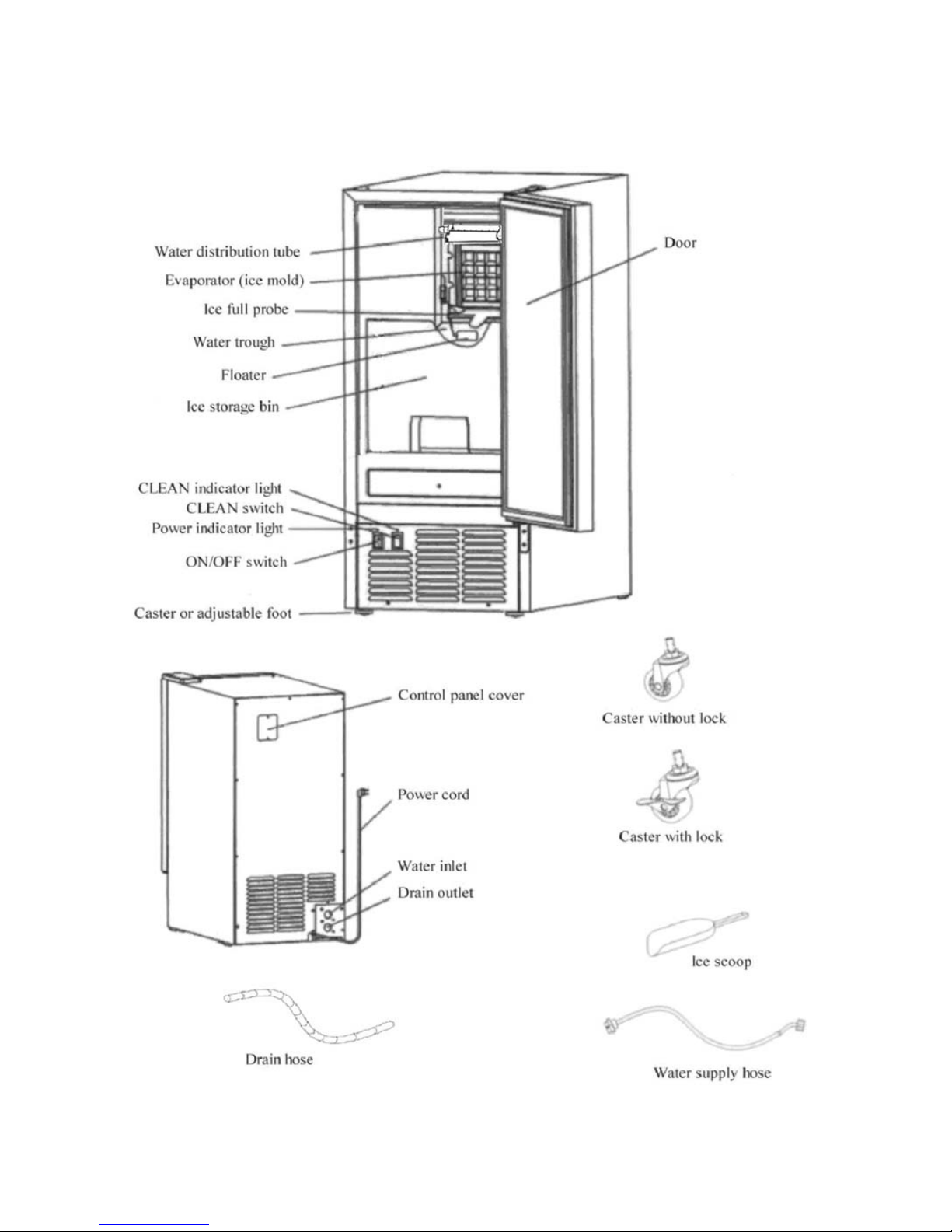 Water distribution tube
Evaporator (ice mold)
Ice full probe
Water trough
Floater
Ice storage bin
Door
CLEAN indicator light
CLEAN switch
Power indicator light
ON/OFF switch
Caster or adjustable foot

Control panel cover
Power cord
Water inlet
Drain outlet
Caster without lock
Caster with lock
Ice scoop
Drain hose
Water supply hose