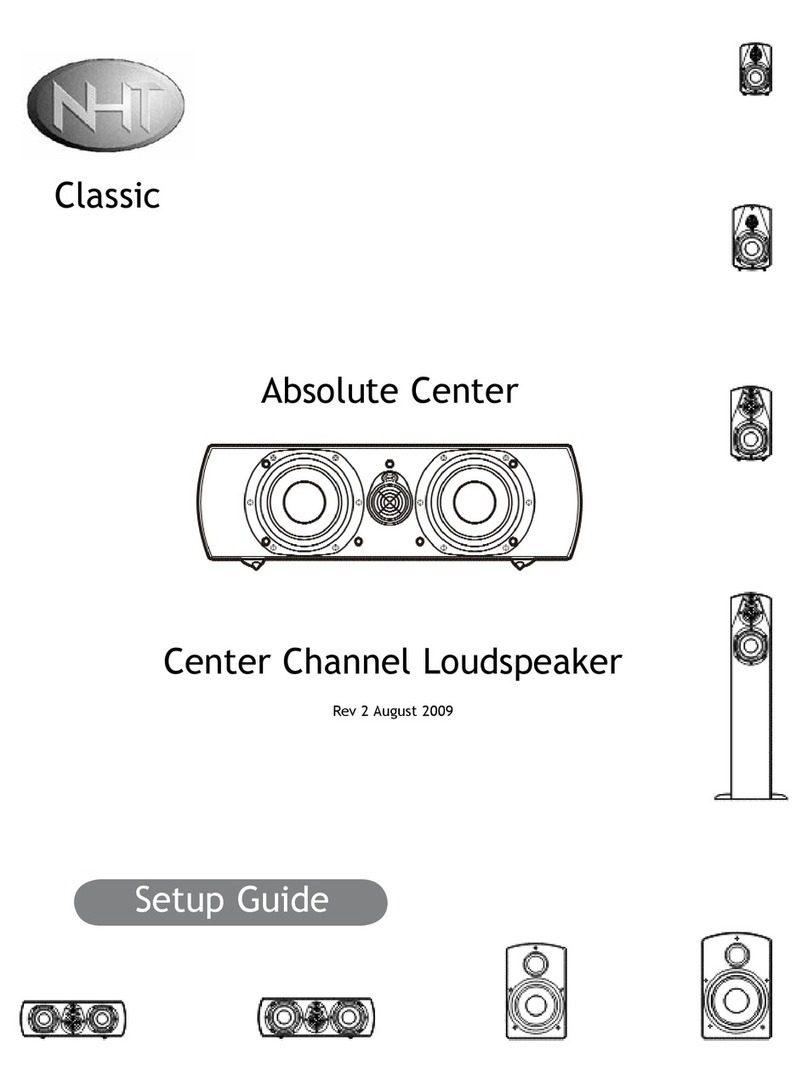 NHT

Classic

Absolute Center

Center Channel Loudspeaker

Rev 2 August 2009

Setup Guide